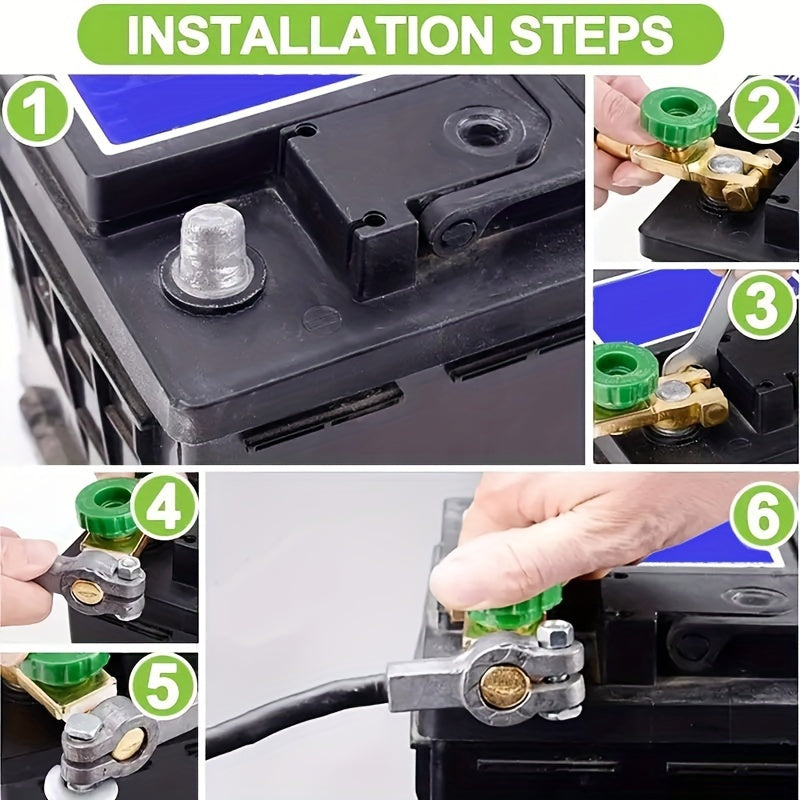 INSTALLATION STEPS

1

2

3

4

5

6