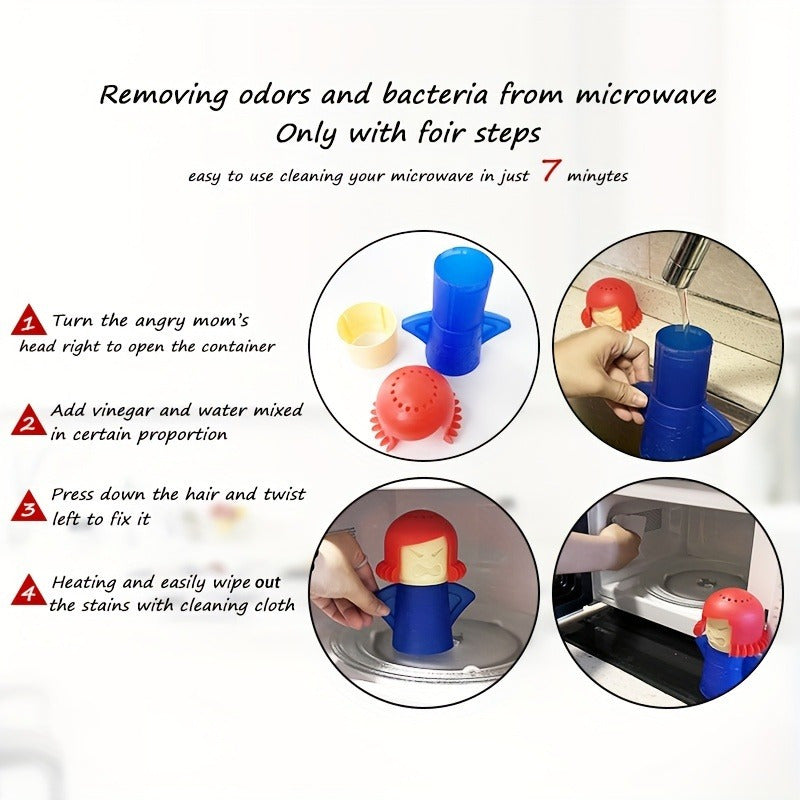 Removing odors and bacteria from microwave
Only with foir steps

easy to use cleaning your microwave in just 7 minytes

1 Turn the angry mom's head right to open the container

2 Add vinegar and water mixed in certain proportion

3 Press down the hair and twist left to fix it

4 Heating and easily wipe out the stains with cleaning cloth