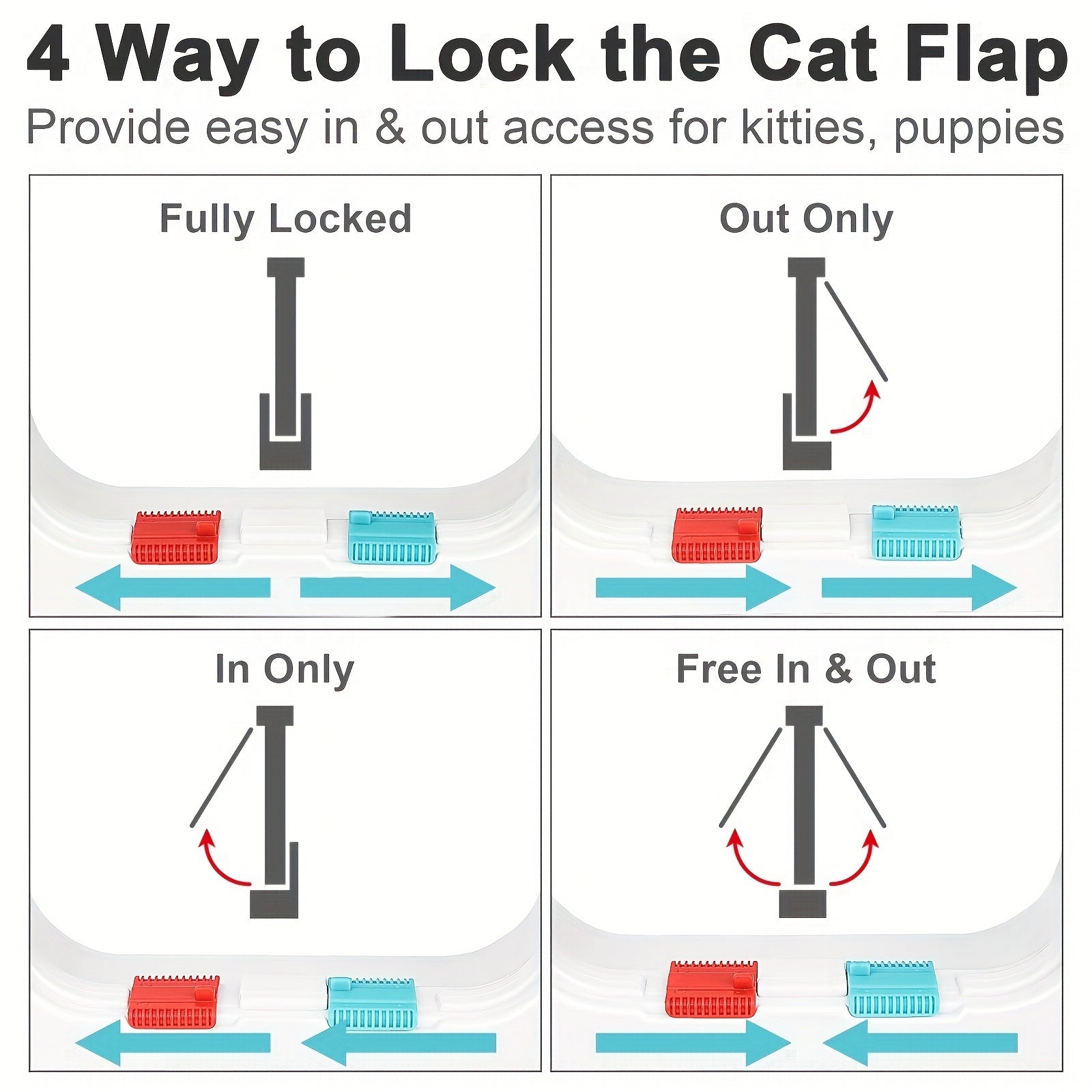 4 Way to Lock the Cat Flap

Provide easy in & out access for kitties, puppies

Fully Locked

Out Only

In Only

Free In & Out