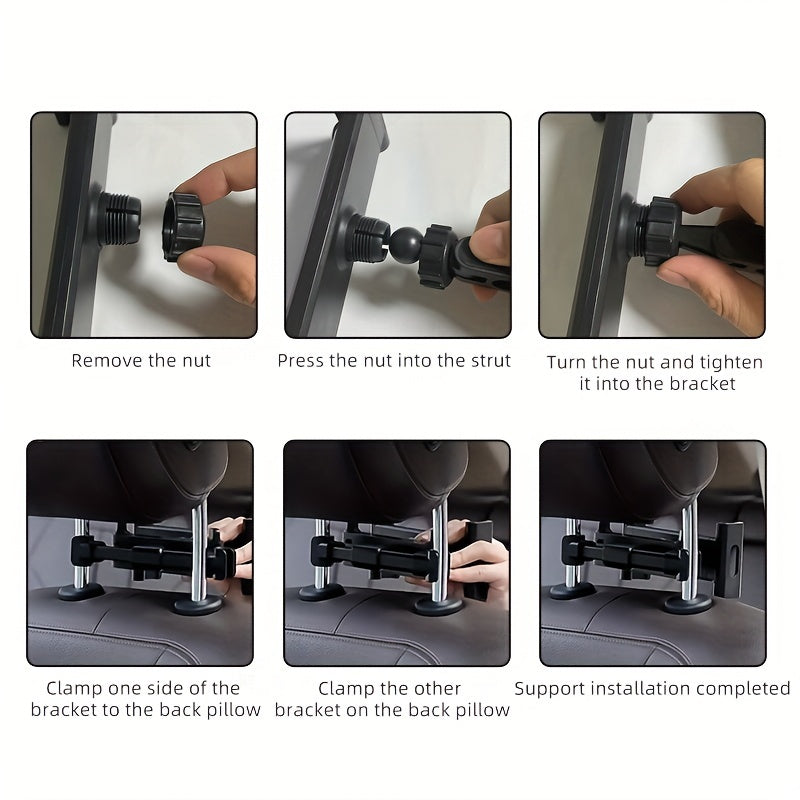 Remove the nut

Press the nut into the strut

Turn the nut and tighten it into the bracket

Clamp one side of the bracket to the back pillow

Clamp the other bracket on the back pillow

Support installation completed