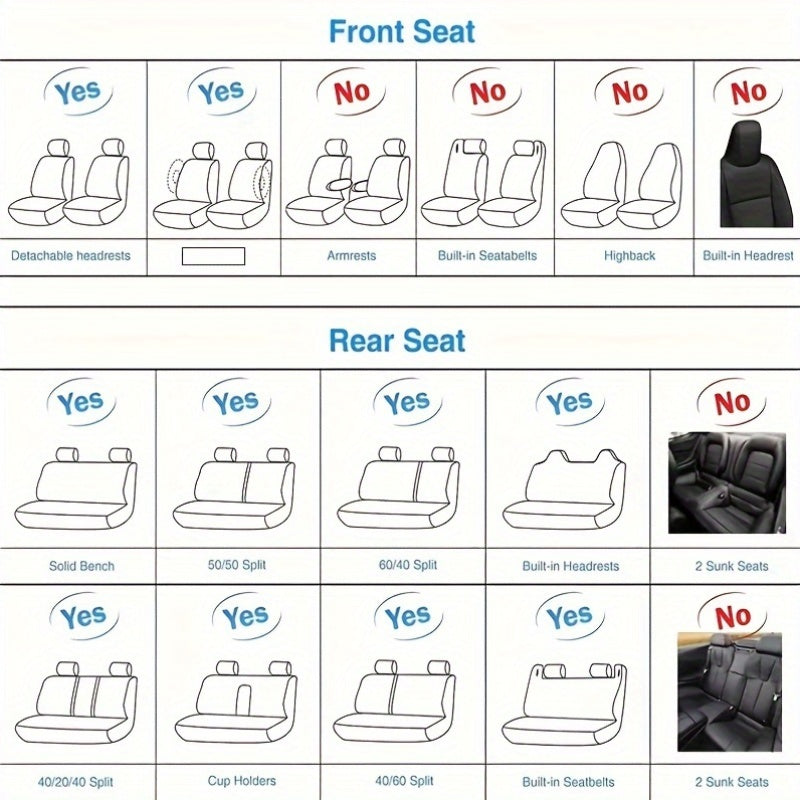 Front Seat

| Yes | Yes | No | No | No | No |
|---|---|---|---|---|---|
| Detachable headrests | | Armrests | Built-in Seatabelts | Highback | Built-in Headrest |

Rear Seat

| Yes | Yes | Yes | Yes | No |
|---|---|---|---|---|
| Solid Bench | 50/50 Split | 60/40 Split | Built-in Headrests | 2 Sunk Seats |
| Yes | Yes | Yes | Yes | No |
| 40/20/40 Split | Cup Holders | 40/60 Split | Built-in Seatbelts | 2 Sunk Seats |