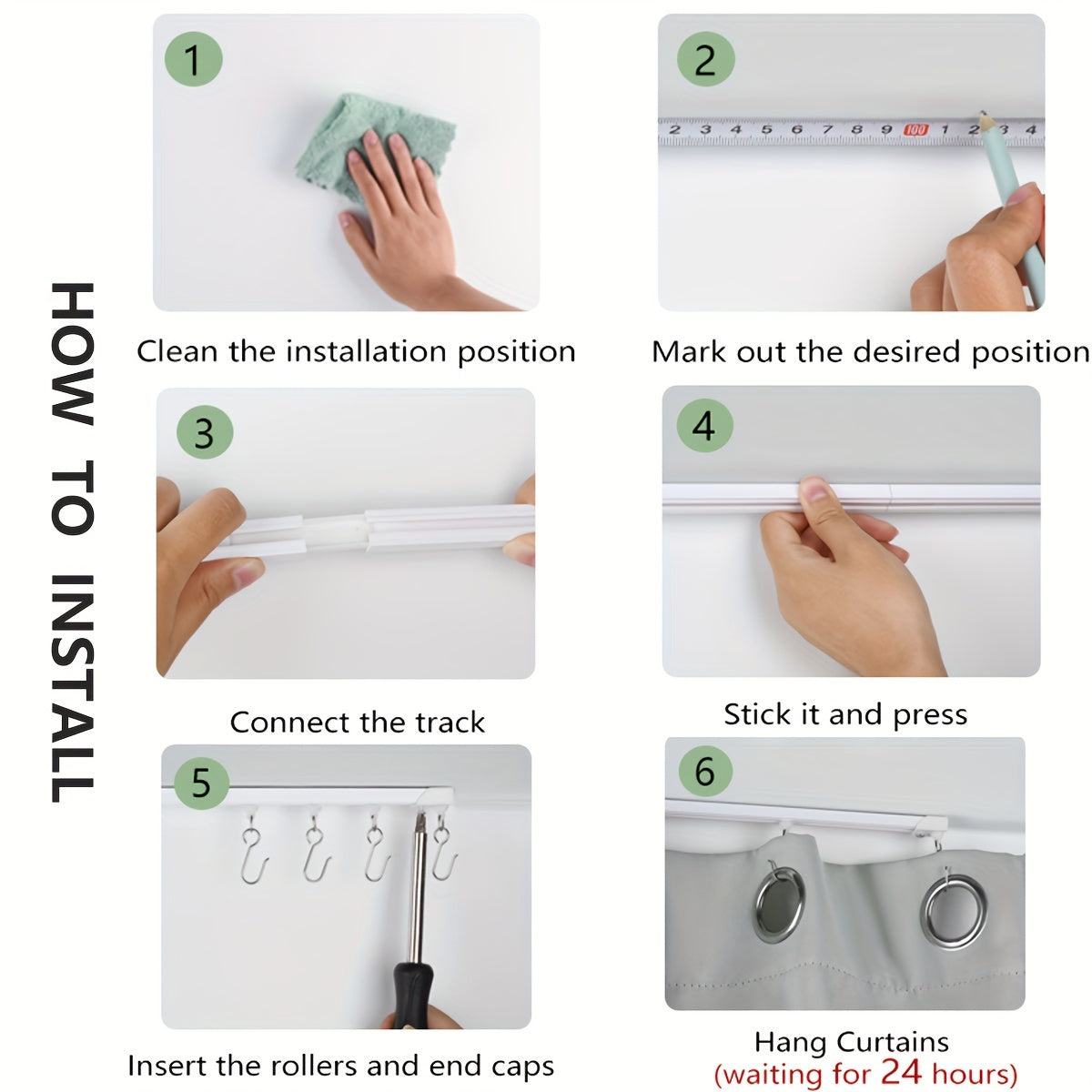 HOW TO INSTALL

1

Clean the installation position

2

2 3 4 5 6 7 8 9 100 1 2 3 4

Mark out the desired position

3

Connect the track

4

Stick it and press

5

Insert the rollers and end caps

6

Hang Curtains
(waiting for 24 hours)