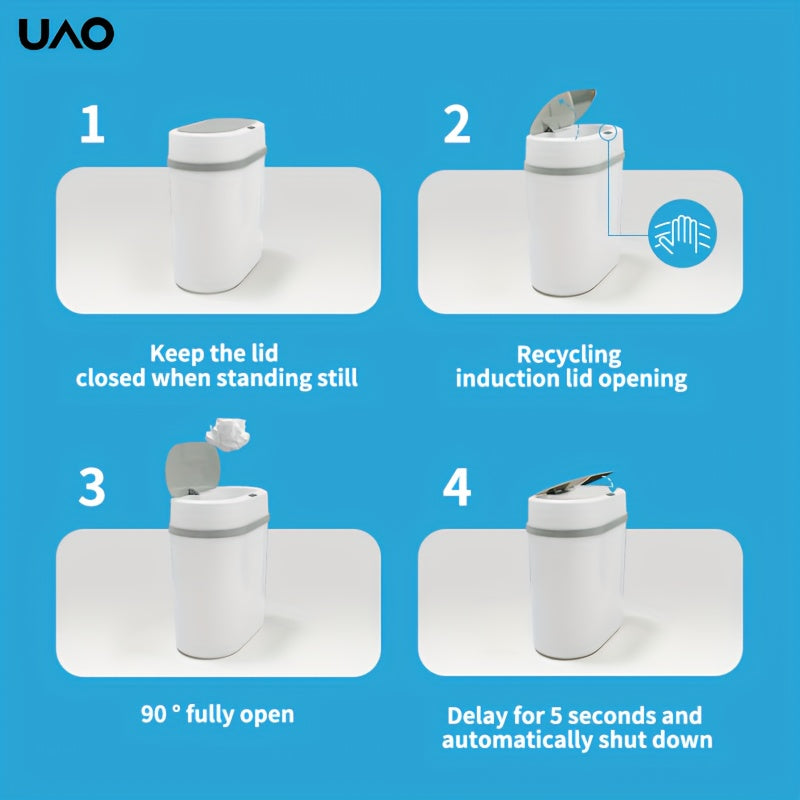 UAO

1

Keep the lid closed when standing still

2

Recycling induction lid opening

3

90 ° fully open

4

Delay for 5 seconds and automatically shut down