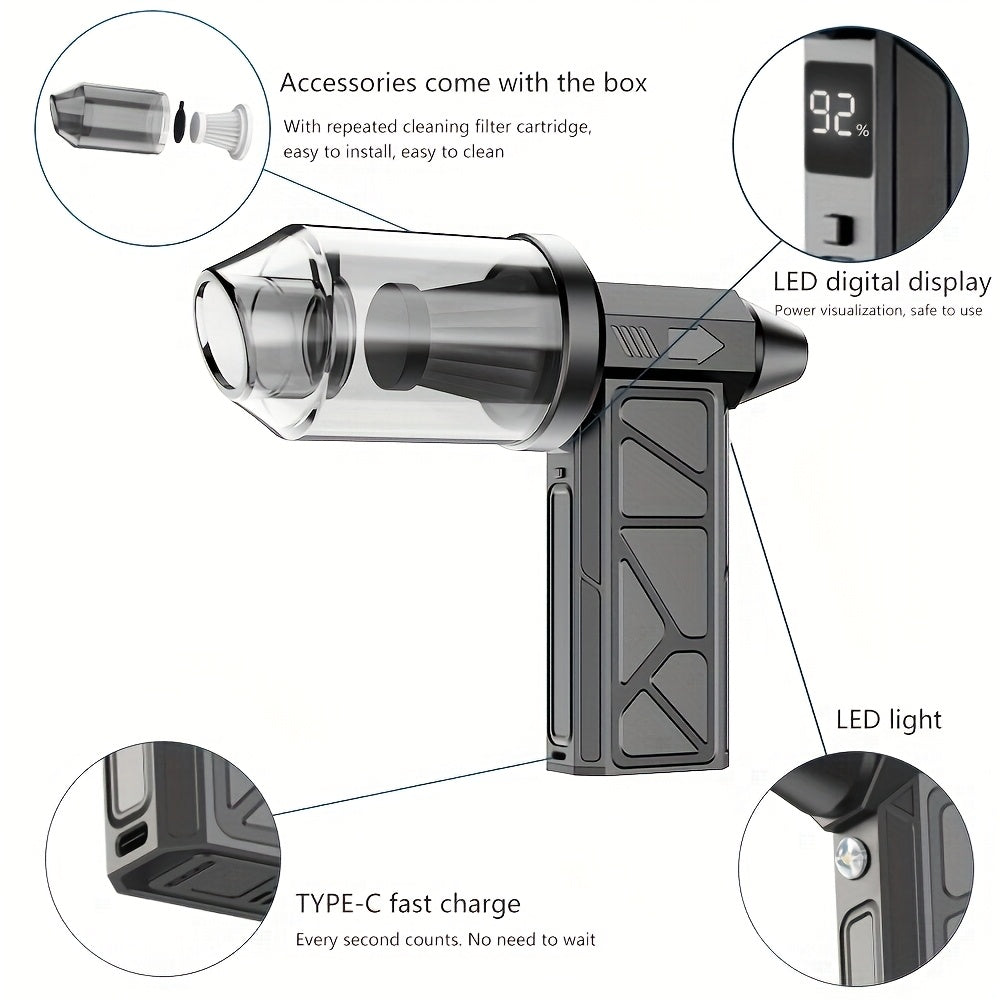 Accessories come with the box
With repeated cleaning filter cartridge, easy to install, easy to clean

92%

LED digital display
Power visualization, safe to use

LED light

TYPE-C fast charge
Every second counts. No need to wait