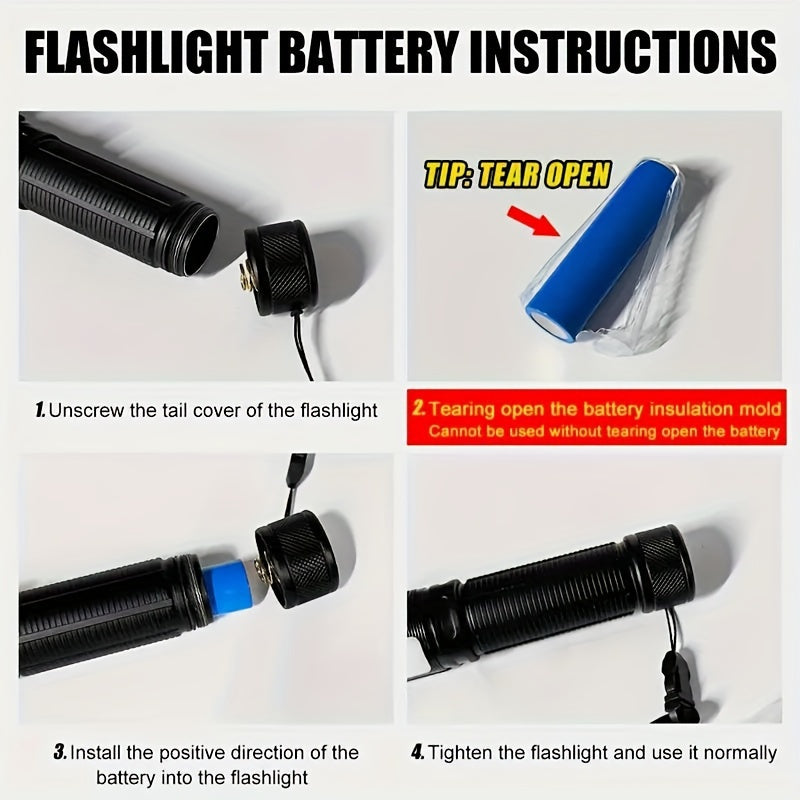 FLASHLIGHT BATTERY INSTRUCTIONS

TIP: TEAR OPEN

1. Unscrew the tail cover of the flashlight

2. Tearing open the battery insulation mold
Cannot be used without tearing open the battery

3. Install the positive direction of the battery into the flashlight

4. Tighten the flashlight and use it normally