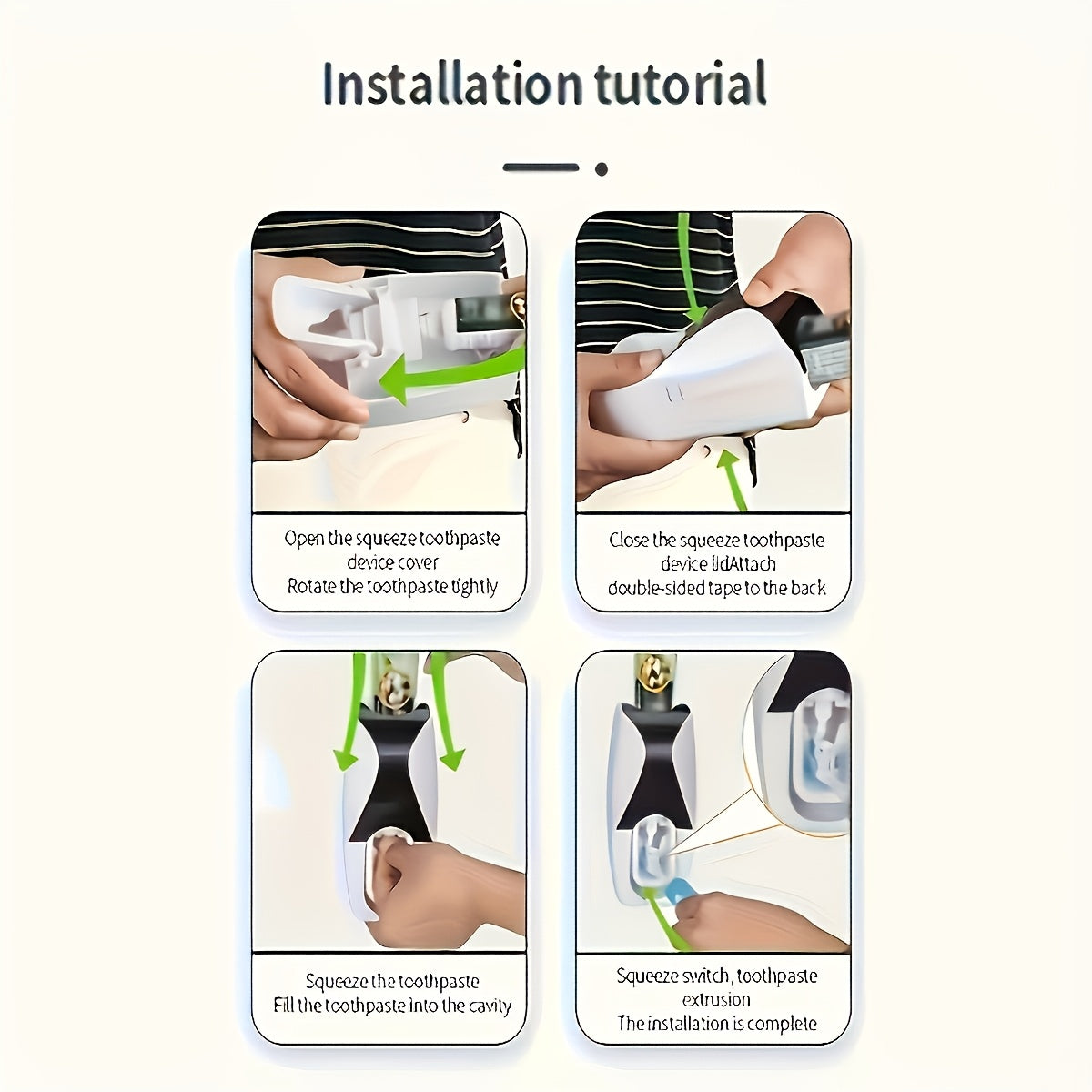 Installation tutorial

Open the squeeze toothpaste device cover
Rotate the toothpaste tightly

Close the squeeze toothpaste device lidAttach double-sided tape to the back

Squeeze the toothpaste
Fill the toothpaste into the cavity

Squeeze switch, toothpaste extrusion
The installation is complete