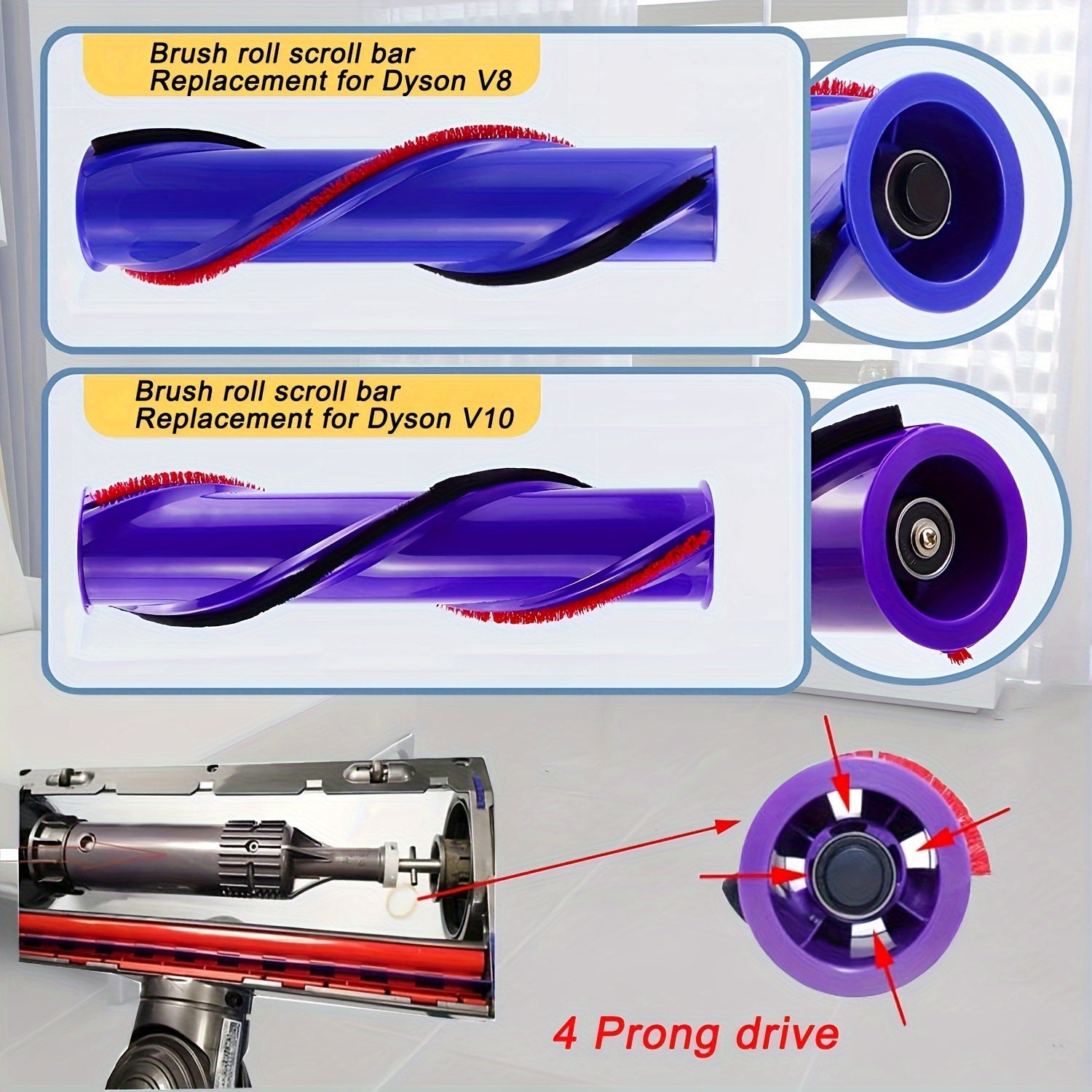 Brush roll scroll bar Replacement for Dyson V8

Brush roll scroll bar Replacement for Dyson V10

4 Prong drive