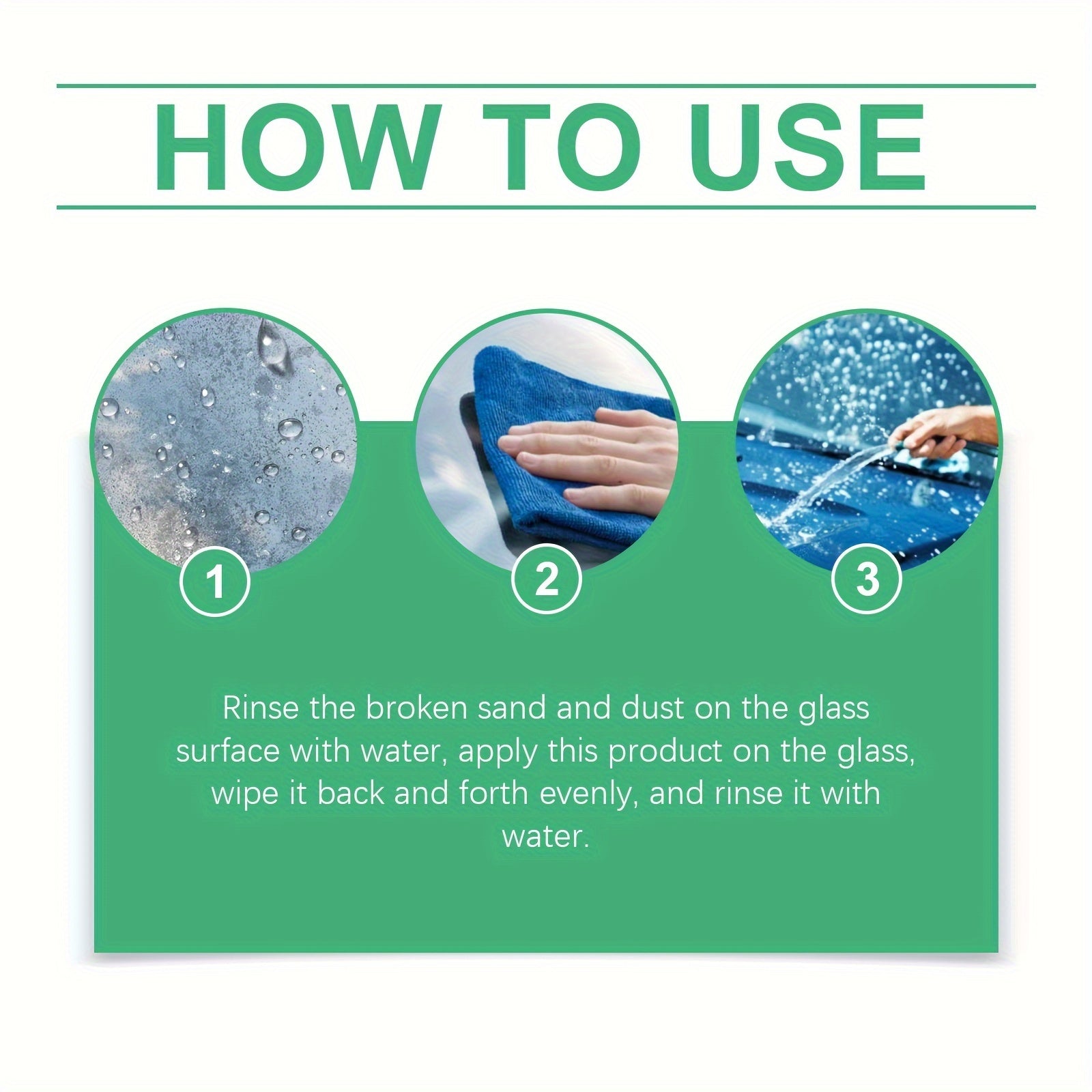 HOW TO USE

1

2

3

Rinse the broken sand and dust on the glass surface with water, apply this product on the glass, wipe it back and forth evenly, and rinse it with water.