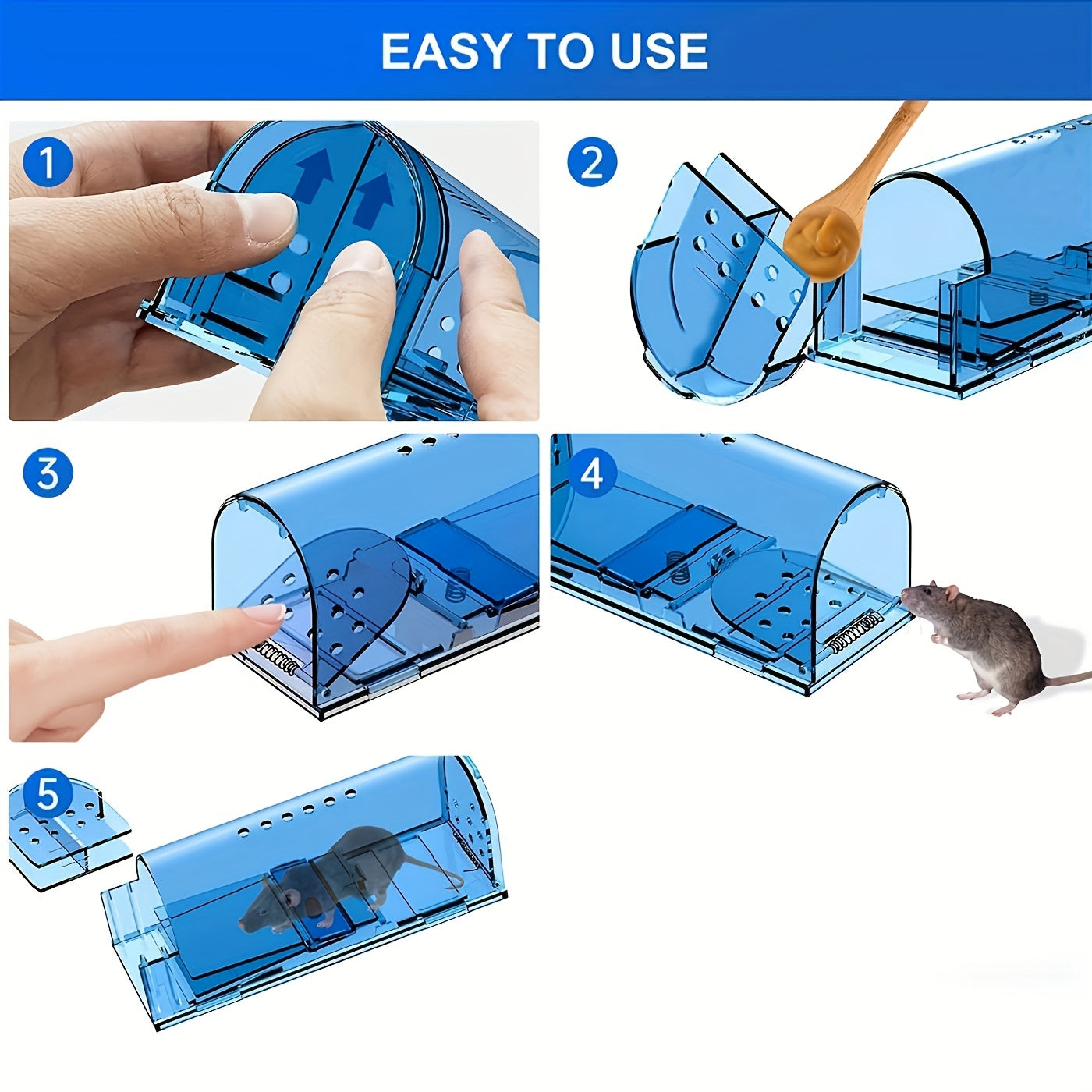 EASY TO USE

1

2

3

4

5