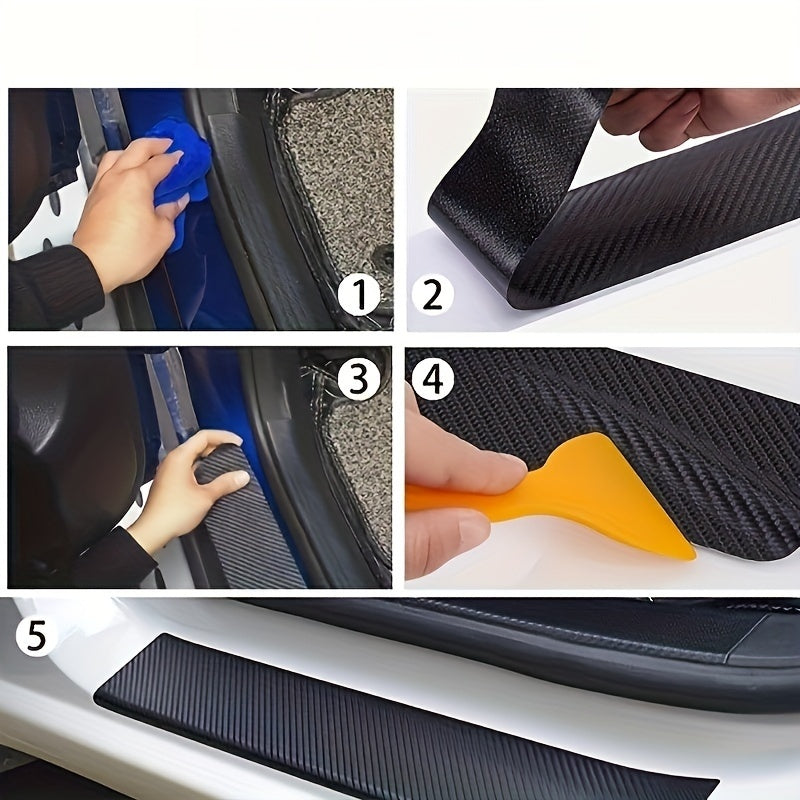 1
2
3
4
5