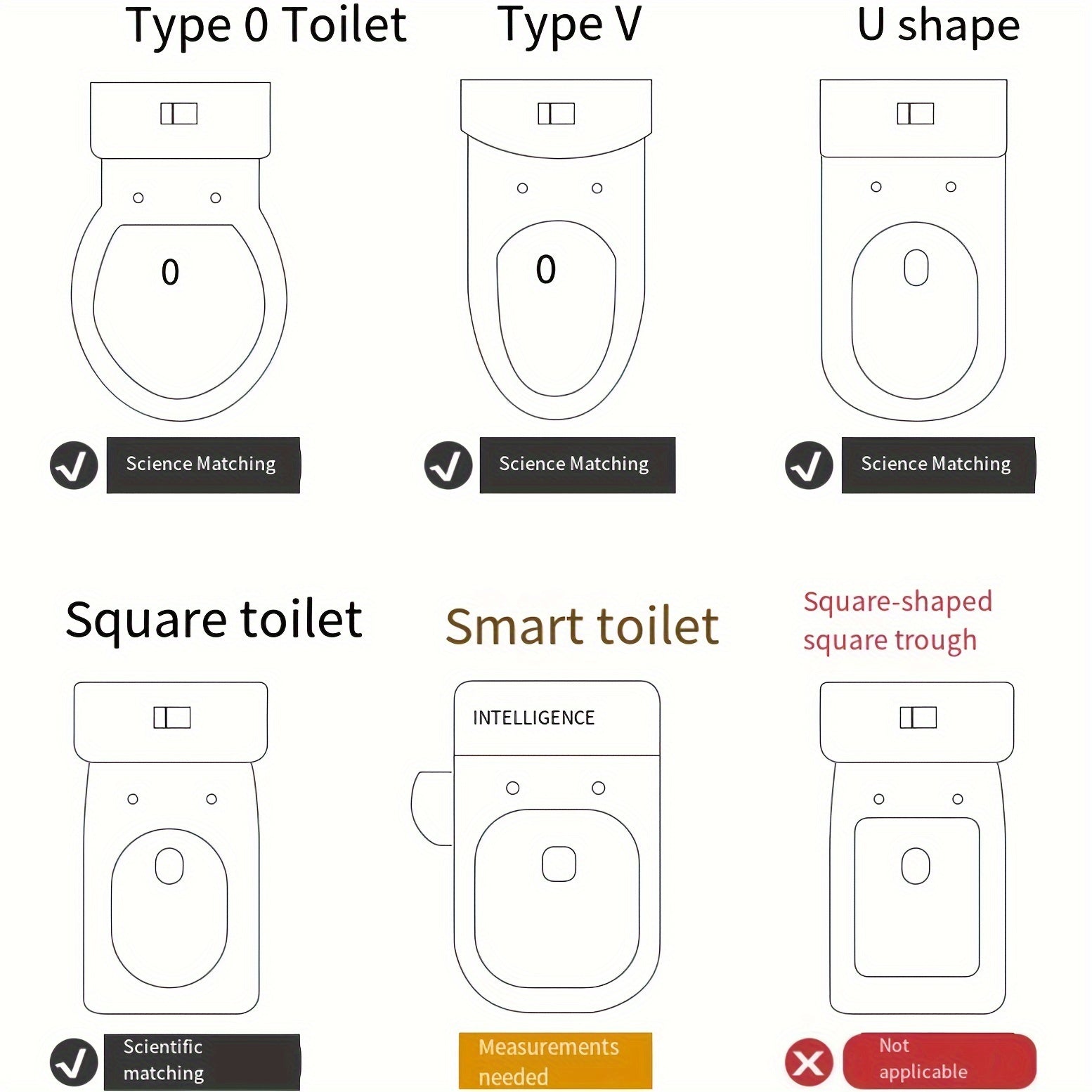 Type 0 Toilet

0

Science Matching

Type V

0

Science Matching

U shape

Science Matching

Square toilet

Scientific matching

Smart toilet

INTELLIGENCE

Measurements needed

Square-shaped square trough

Not applicable