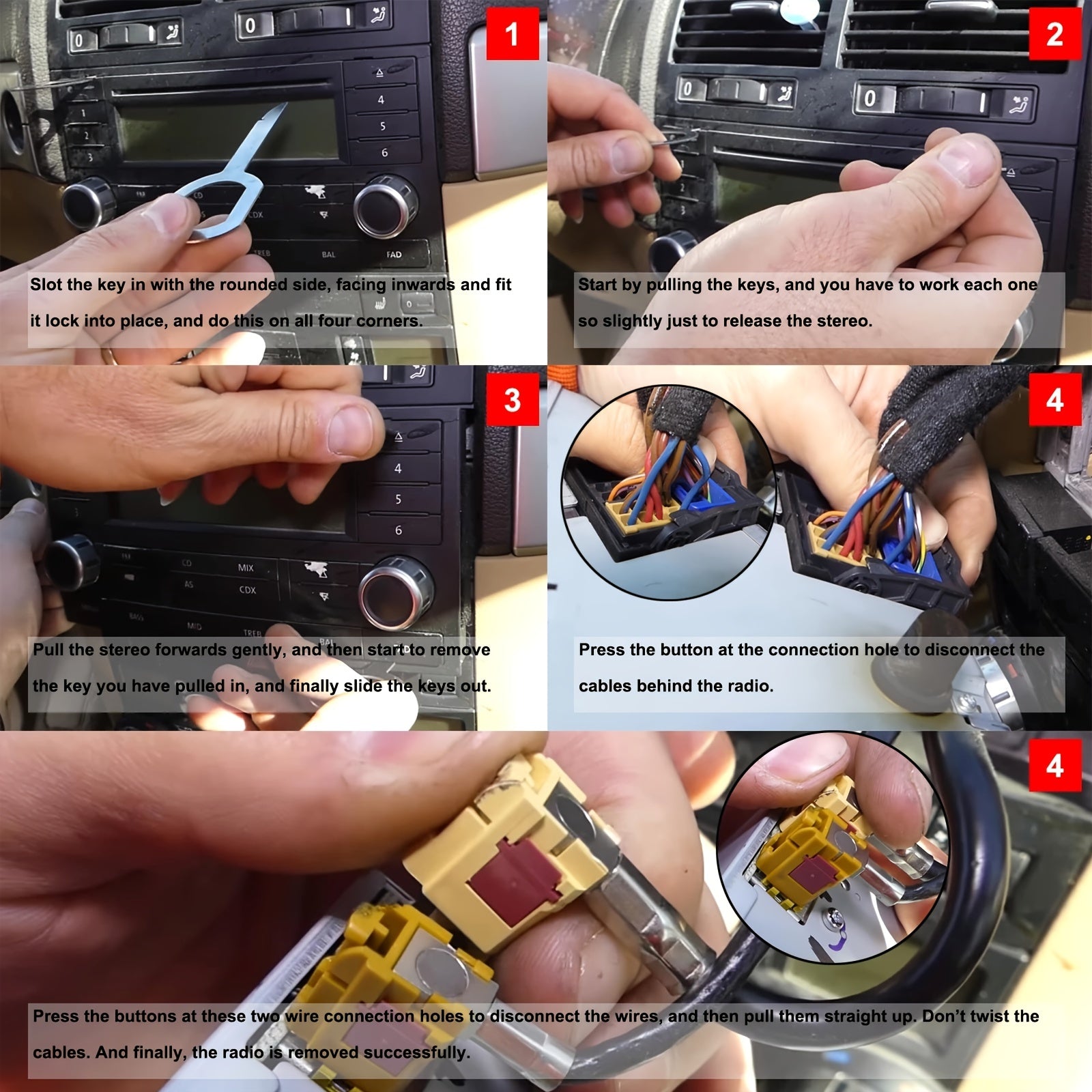 1

Slot the key in with the rounded side, facing inwards and fit it lock into place, and do this on all four corners.

2

Start by pulling the keys, and you have to work each one so slightly just to release the stereo.

3

Pull the stereo forwards gently, and then start to remove the key you have pulled in, and finally slide the keys out.

4

Press the button at the connection hole to disconnect the cables behind the radio.

4

Press the buttons at these two wire connection holes to disconnect the wires, and then pull them straight up. Don't twist the cables. And finally, the radio is removed successfully.