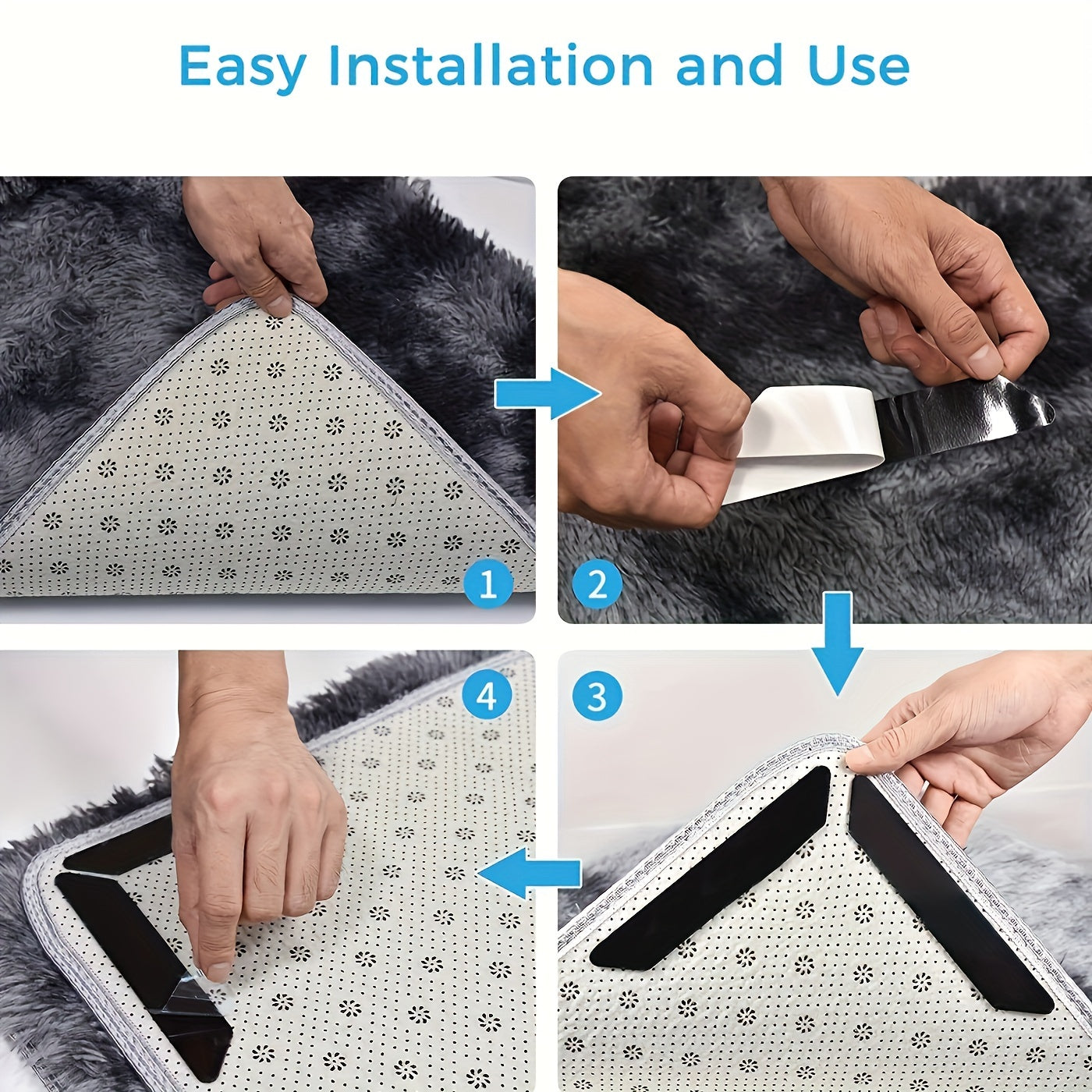 Easy Installation and Use

1

2

4

3