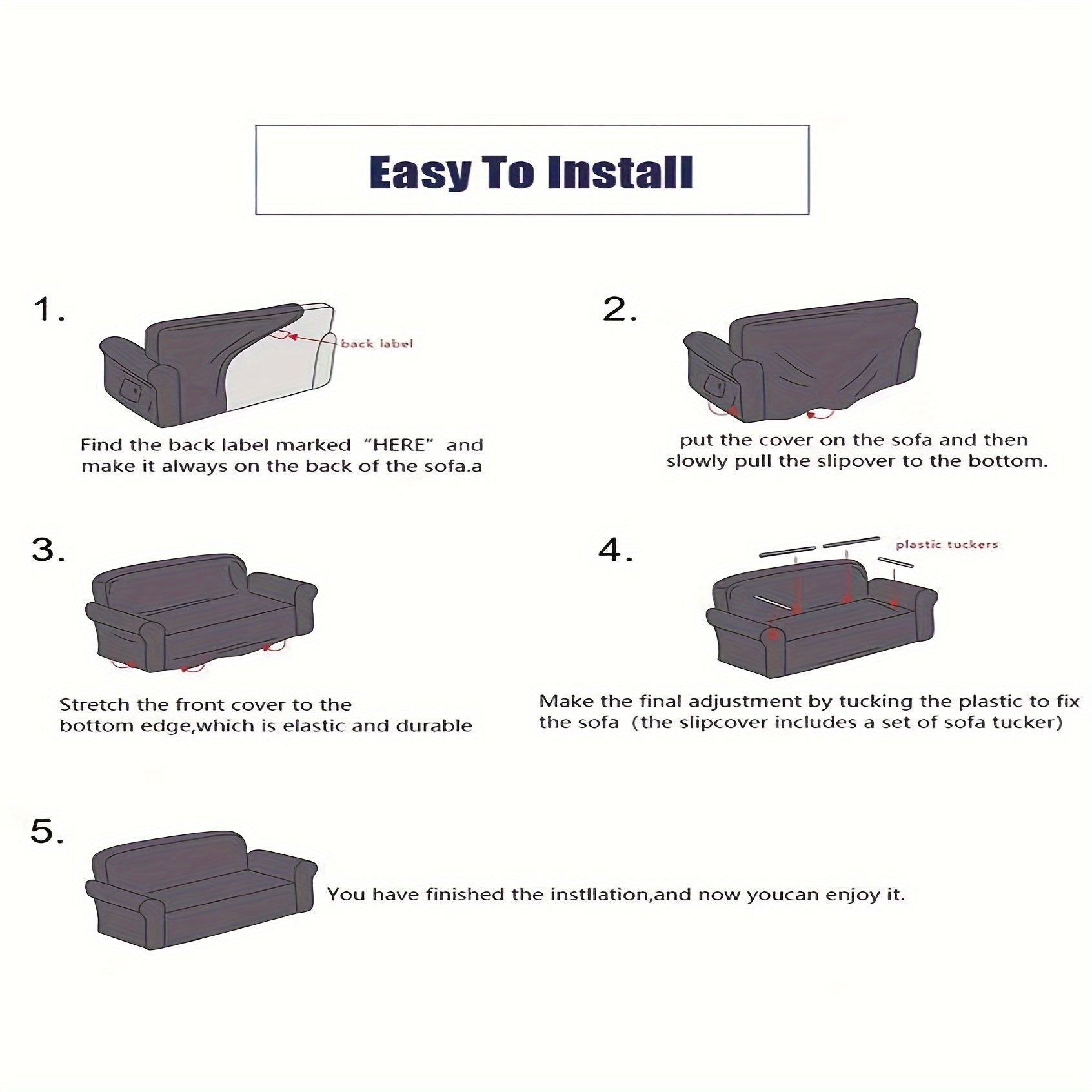 Easy To Install

1.

back label

Find the back label marked “HERE” and make it always on the back of the sofa.a

2.

put the cover on the sofa and then slowly pull the slipover to the bottom.

3.

Stretch the front cover to the bottom edge,which is elastic and durable

4.

plastic tuckers

Make the final adjustment by tucking the plastic to fix the sofa (the slipcover includes a set of sofa tucker)

5.

You have finished the instllation,and now youcan enjoy it.