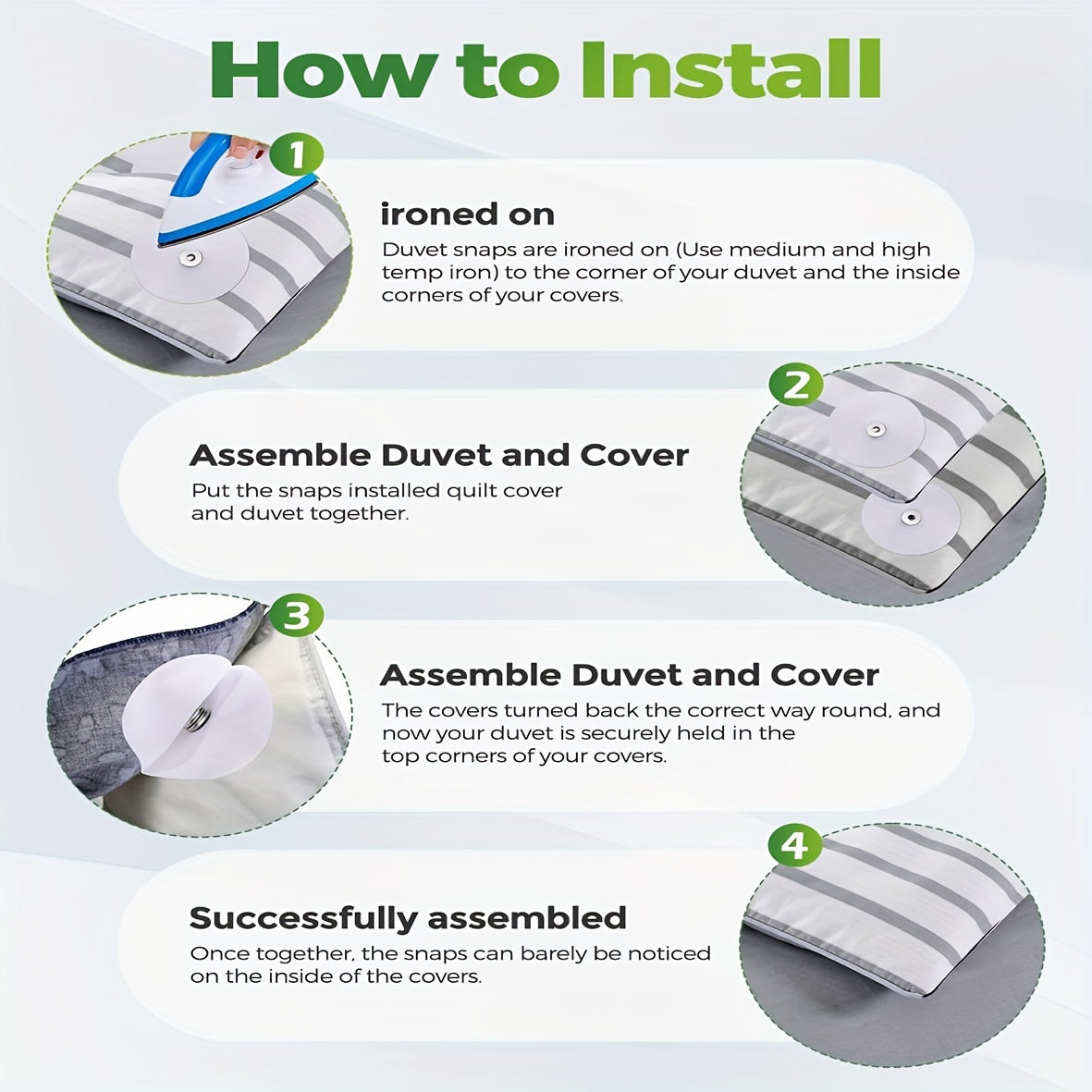 How to Install

1

ironed on

Duvet snaps are ironed on (Use medium and high temp iron) to the corner of your duvet and the inside corners of your covers.

2

Assemble Duvet and Cover

Put the snaps installed quilt cover and duvet together.

3

Assemble Duvet and Cover

The covers turned back the correct way round, and now your duvet is securely held in the top corners of your covers.

4

Successfully assembled

Once together, the snaps can barely be noticed on the inside of the covers.