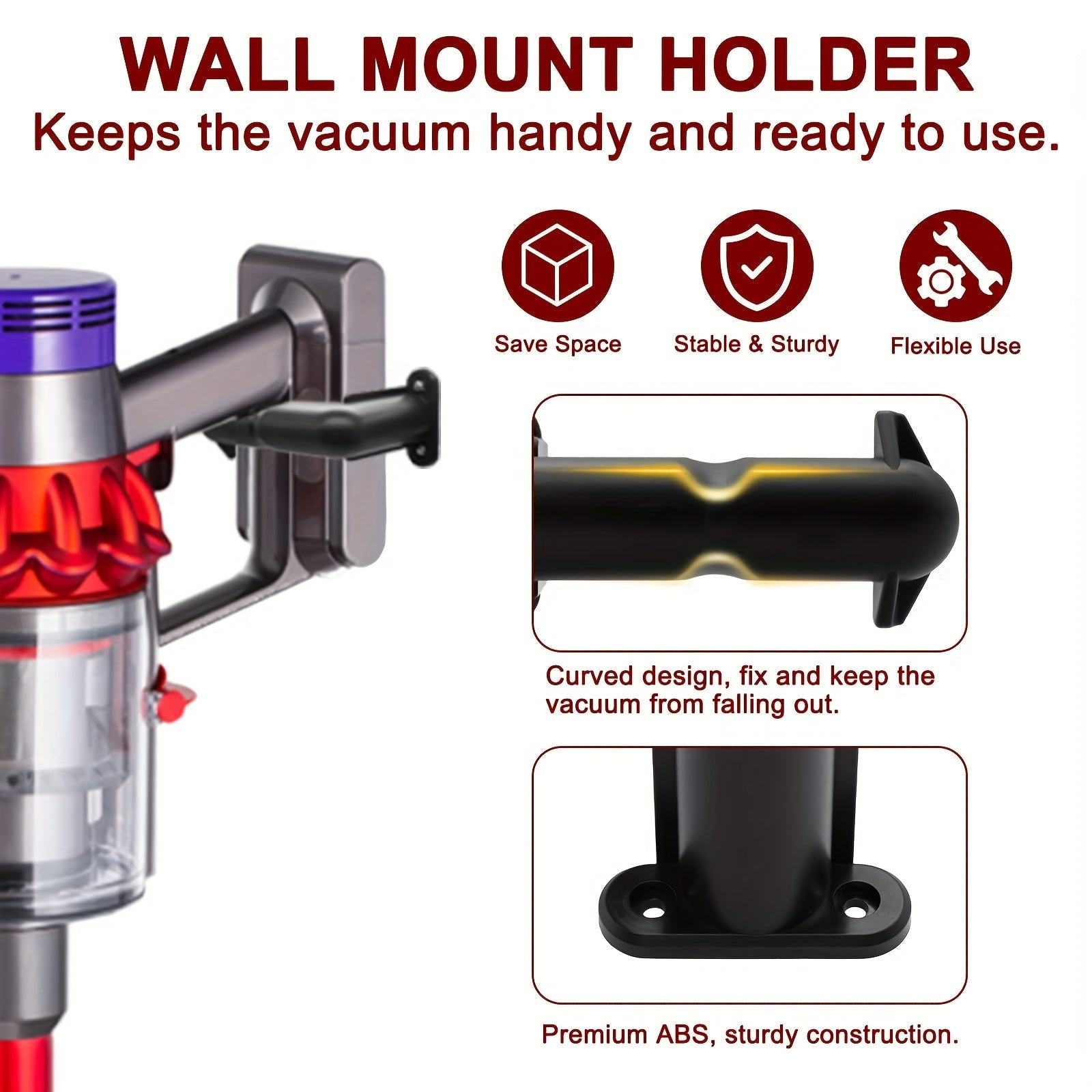 WALL MOUNT HOLDER
Keeps the vacuum handy and ready to use.

Save Space

Stable & Sturdy

Flexible Use

Curved design, fix and keep the vacuum from falling out.

Premium ABS, sturdy construction.