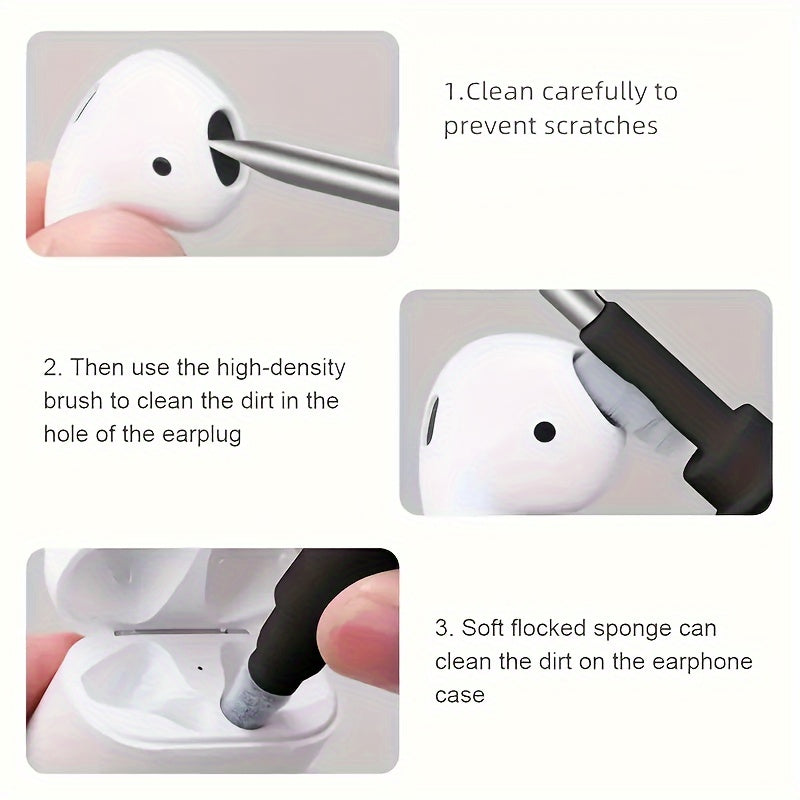 1.Clean carefully to prevent scratches

2. Then use the high-density brush to clean the dirt in the hole of the earplug

3. Soft flocked sponge can clean the dirt on the earphone case