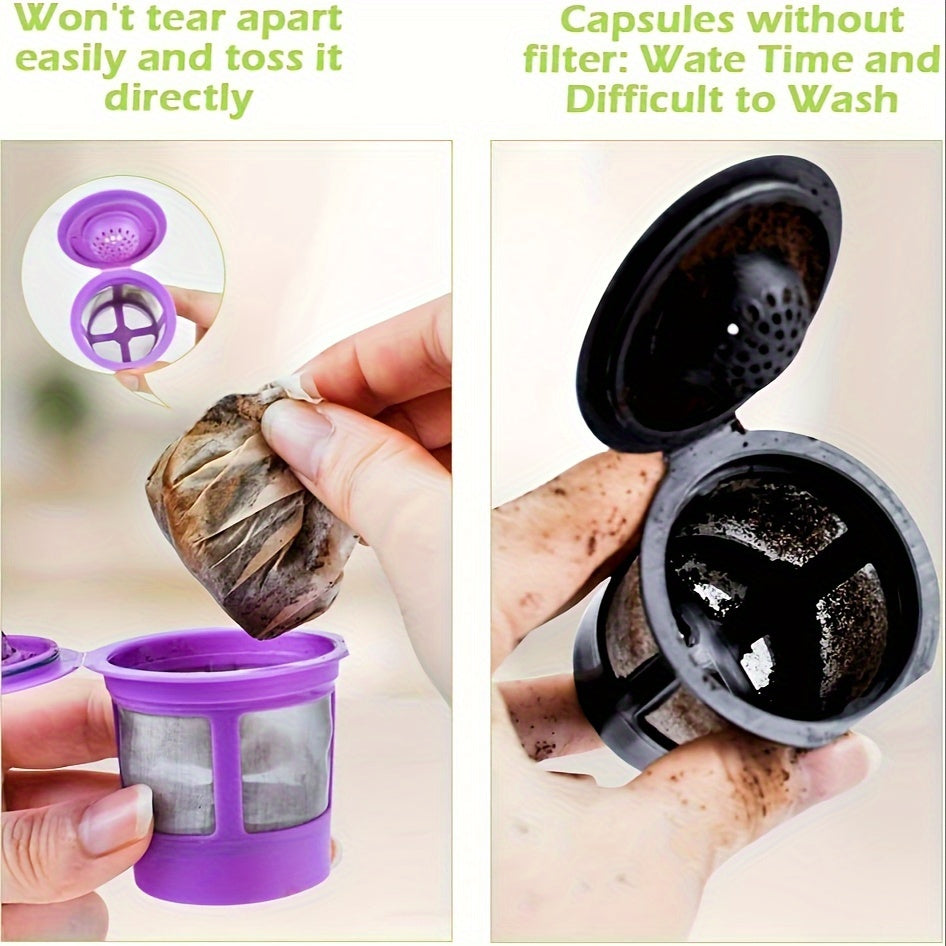 Won't tear apart easily and toss it directly

Capsules without filter: Wate Time and Difficult to Wash