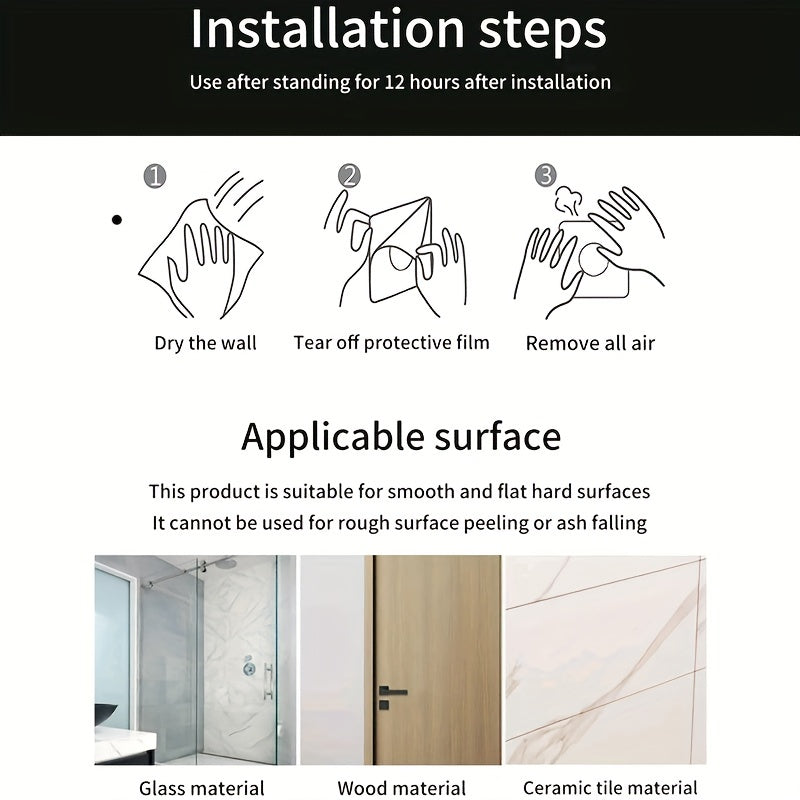 Installation steps

Use after standing for 12 hours after installation

①

Dry the wall

②

Tear off protective film

③

Remove all air

Applicable surface

This product is suitable for smooth and flat hard surfaces
It cannot be used for rough surface peeling or ash falling

Glass material

Wood material

Ceramic tile material