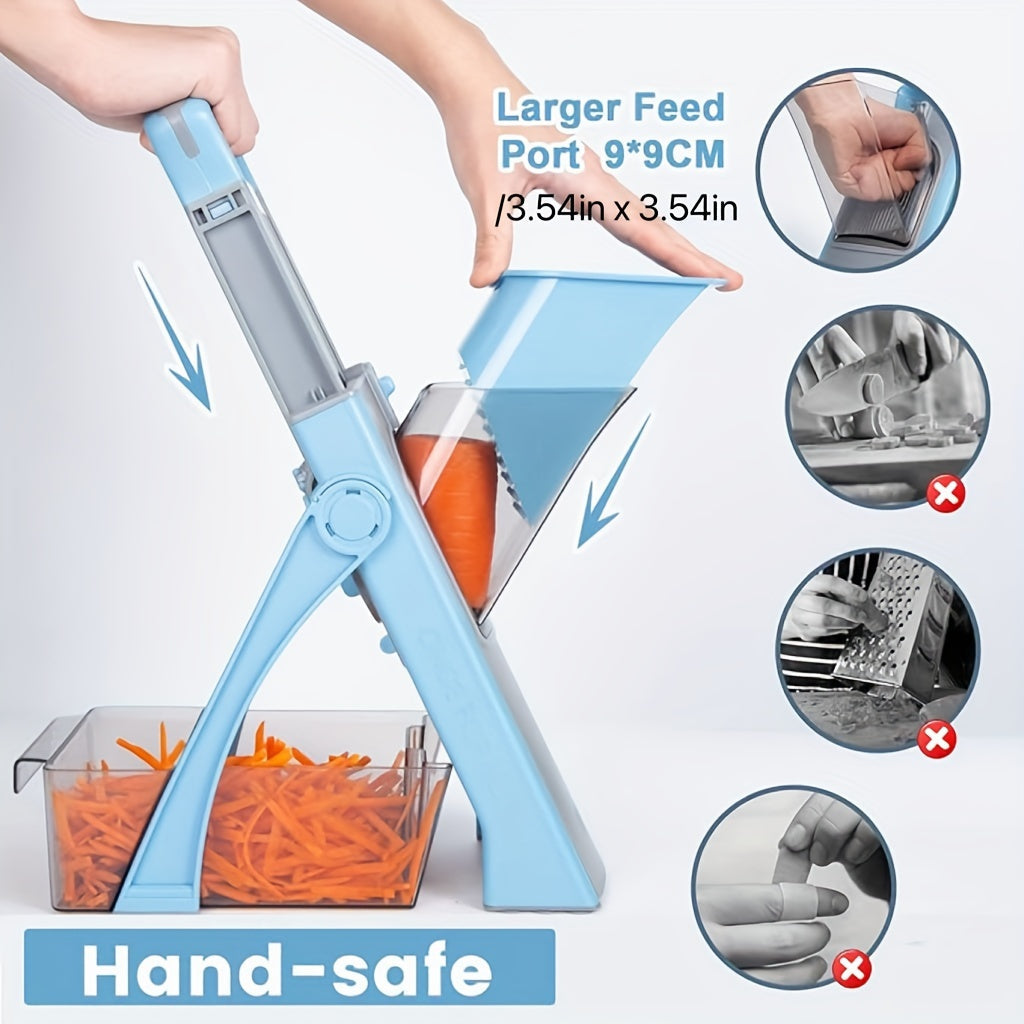 Larger Feed Port 9*9CM /3.54in x 3.54in

Hand-safe