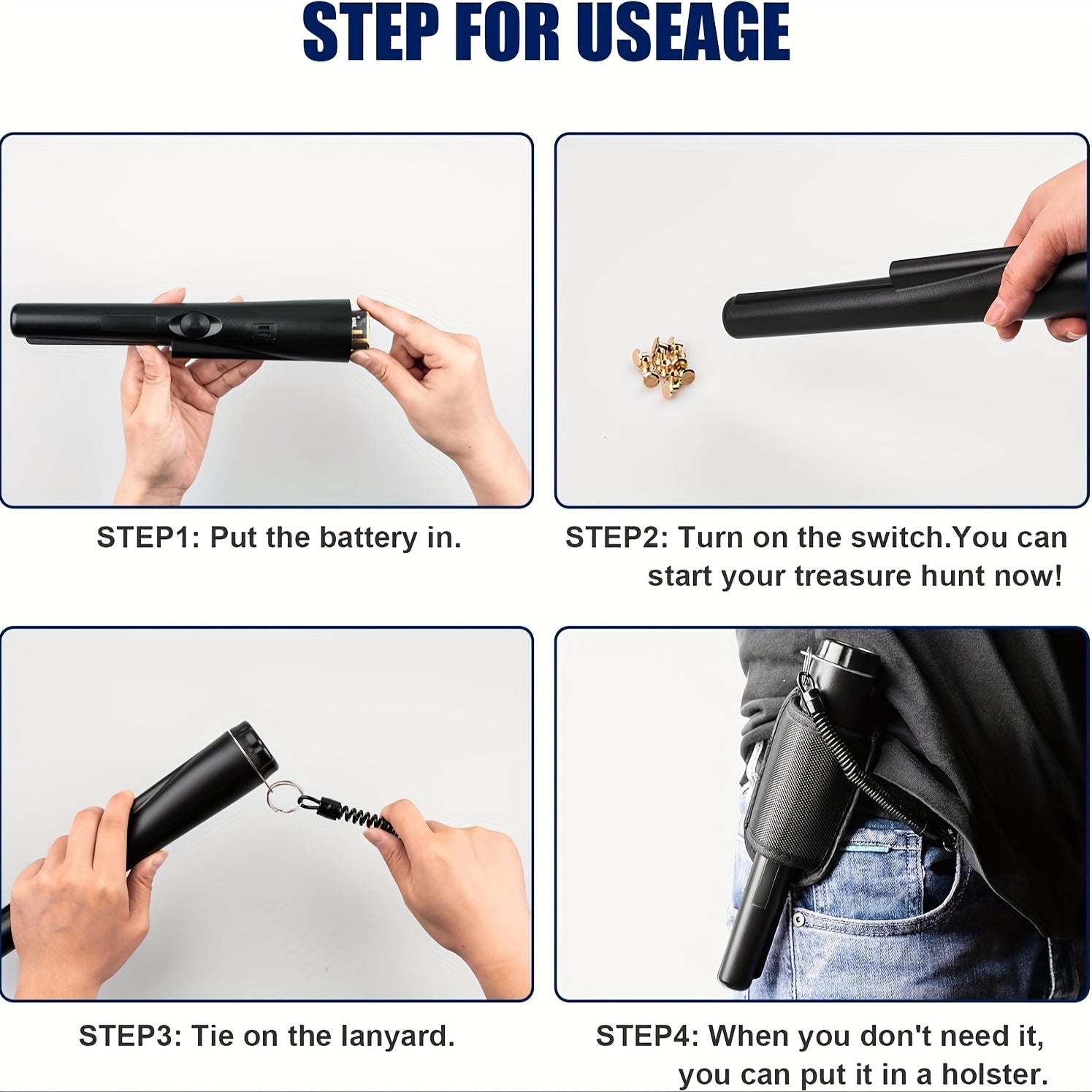 STEP FOR USEAGE

STEP1: Put the battery in.

STEP2: Turn on the switch.You can start your treasure hunt now!

STEP3: Tie on the lanyard.

STEP4: When you don't need it, you can put it in a holster.