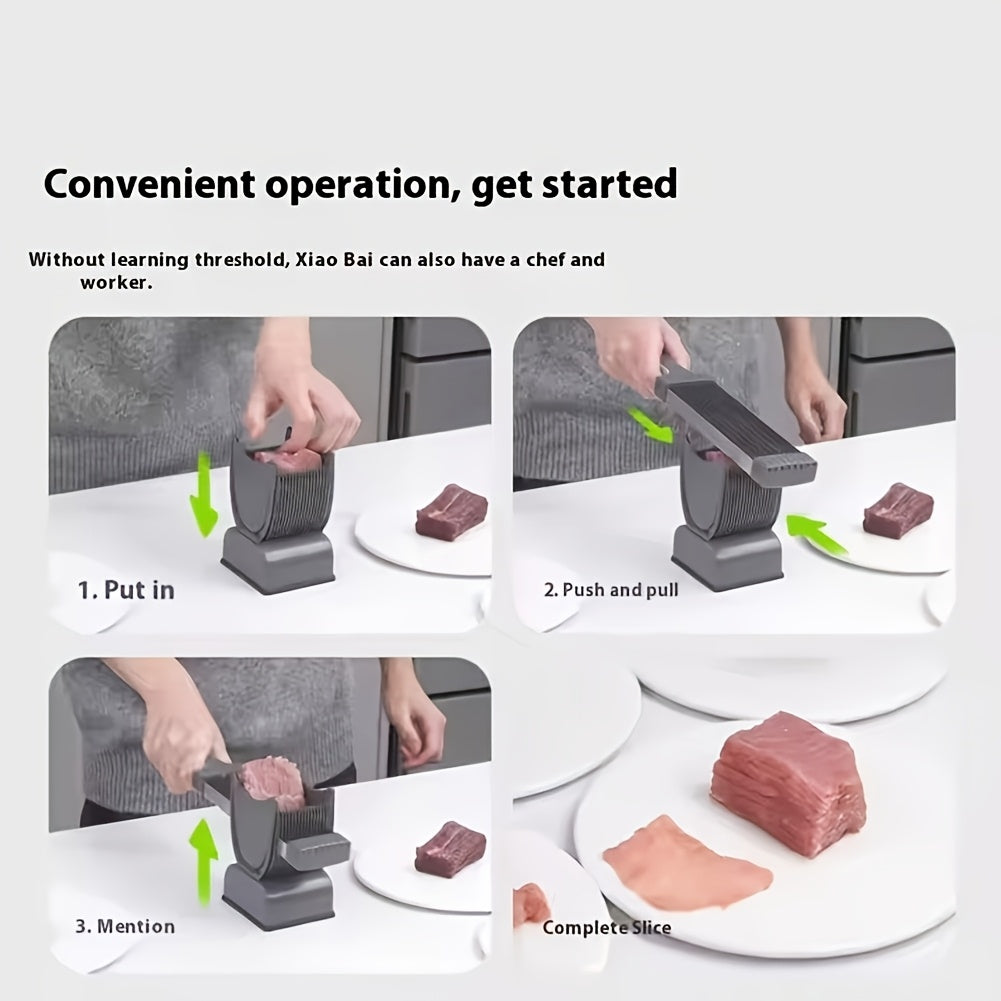 Convenient operation, get started

Without learning threshold, Xiao Bai can also have a chef and worker.

1. Put in

2. Push and pull

3. Mention

Complete Slice