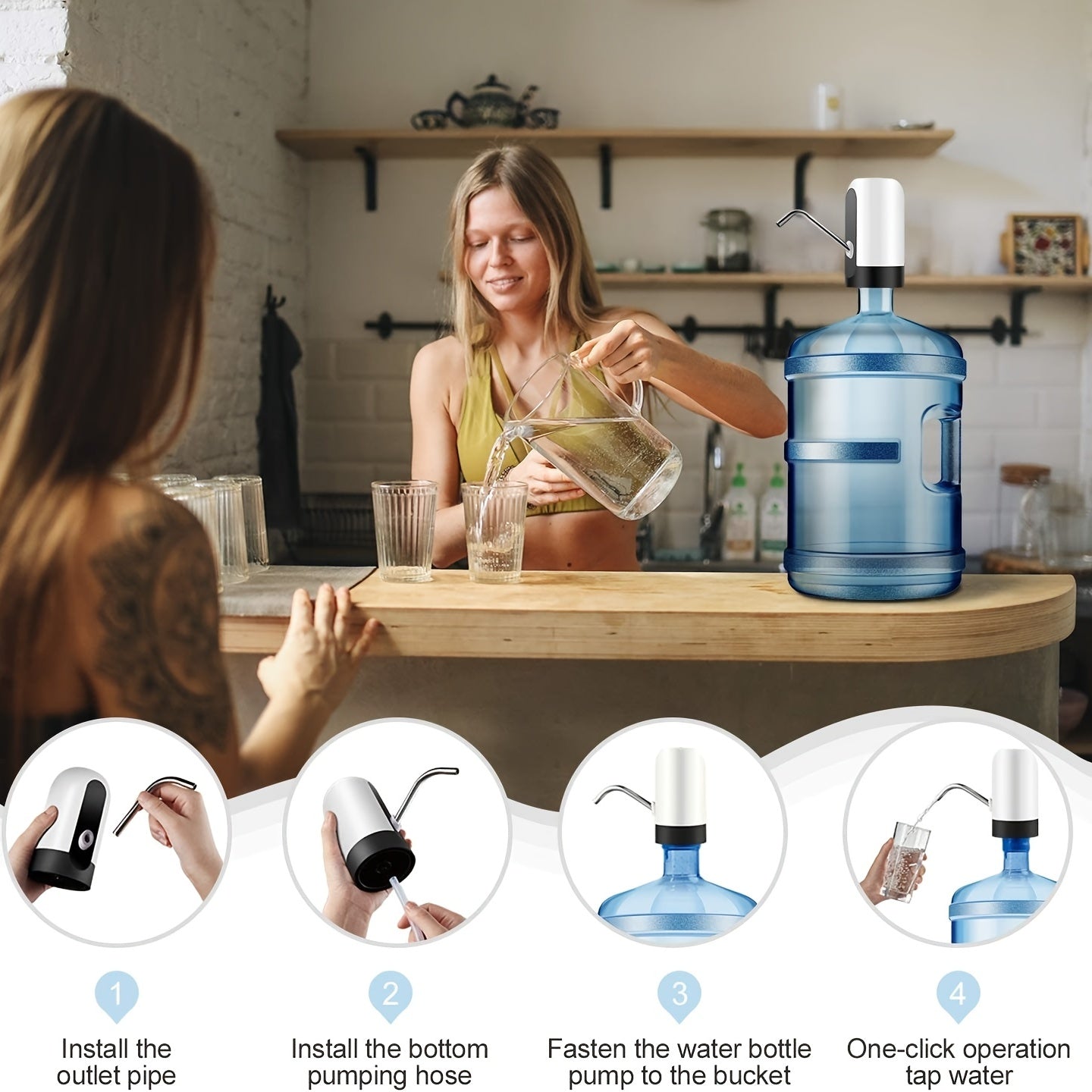 1
Install the outlet pipe

2
Install the bottom pumping hose

3
Fasten the water bottle pump to the bucket

4
One-click operation tap water