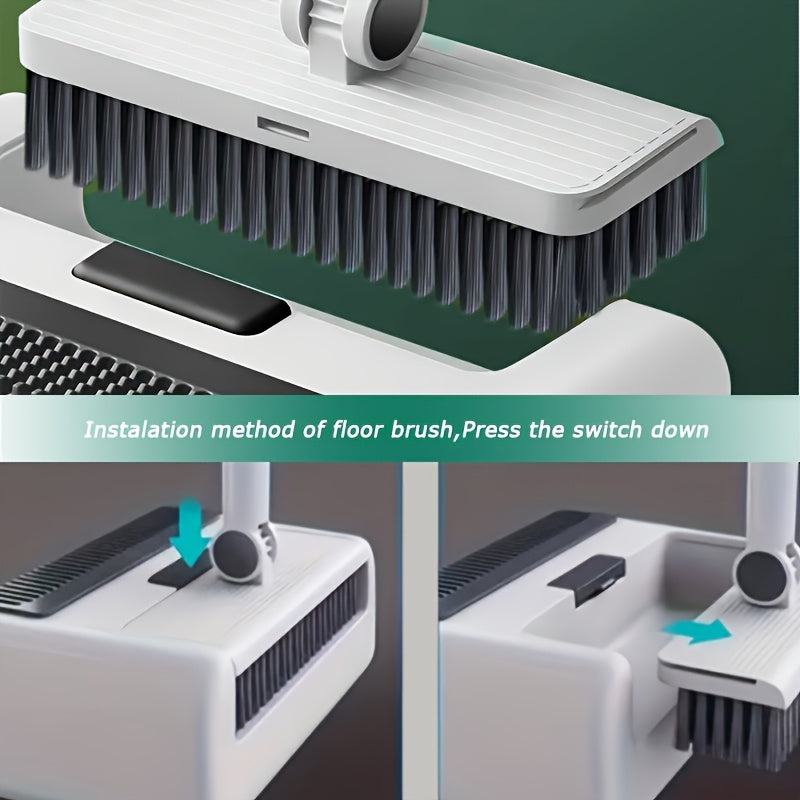 Instalation method of floor brush,Press the switch down