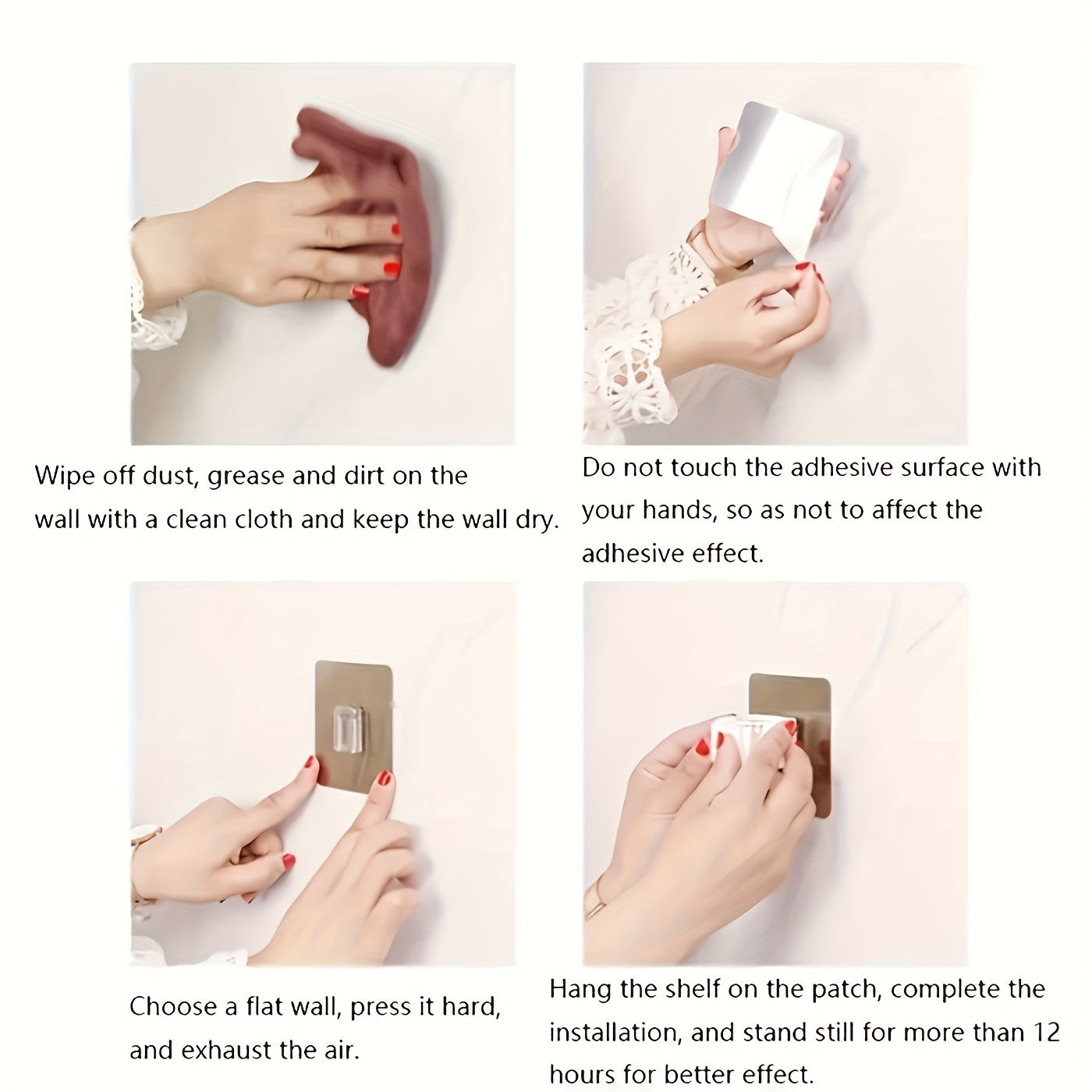 Wipe off dust, grease and dirt on the wall with a clean cloth and keep the wall dry.

Do not touch the adhesive surface with your hands, so as not to affect the adhesive effect.

Choose a flat wall, press it hard, and exhaust the air.

Hang the shelf on the patch, complete the installation, and stand still for more than 12 hours for better effect.