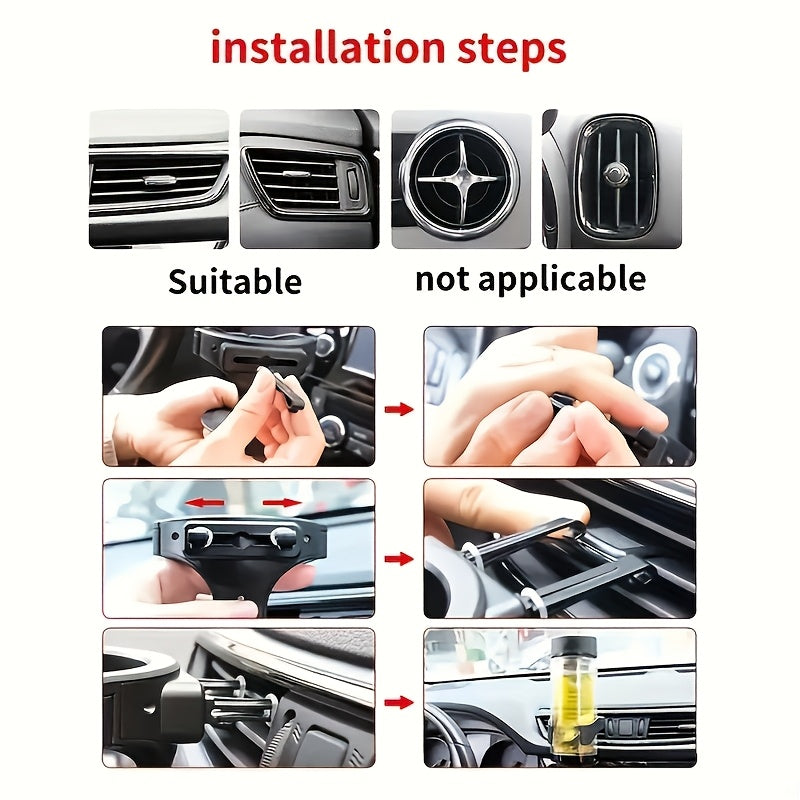 installation steps

Suitable

not applicable