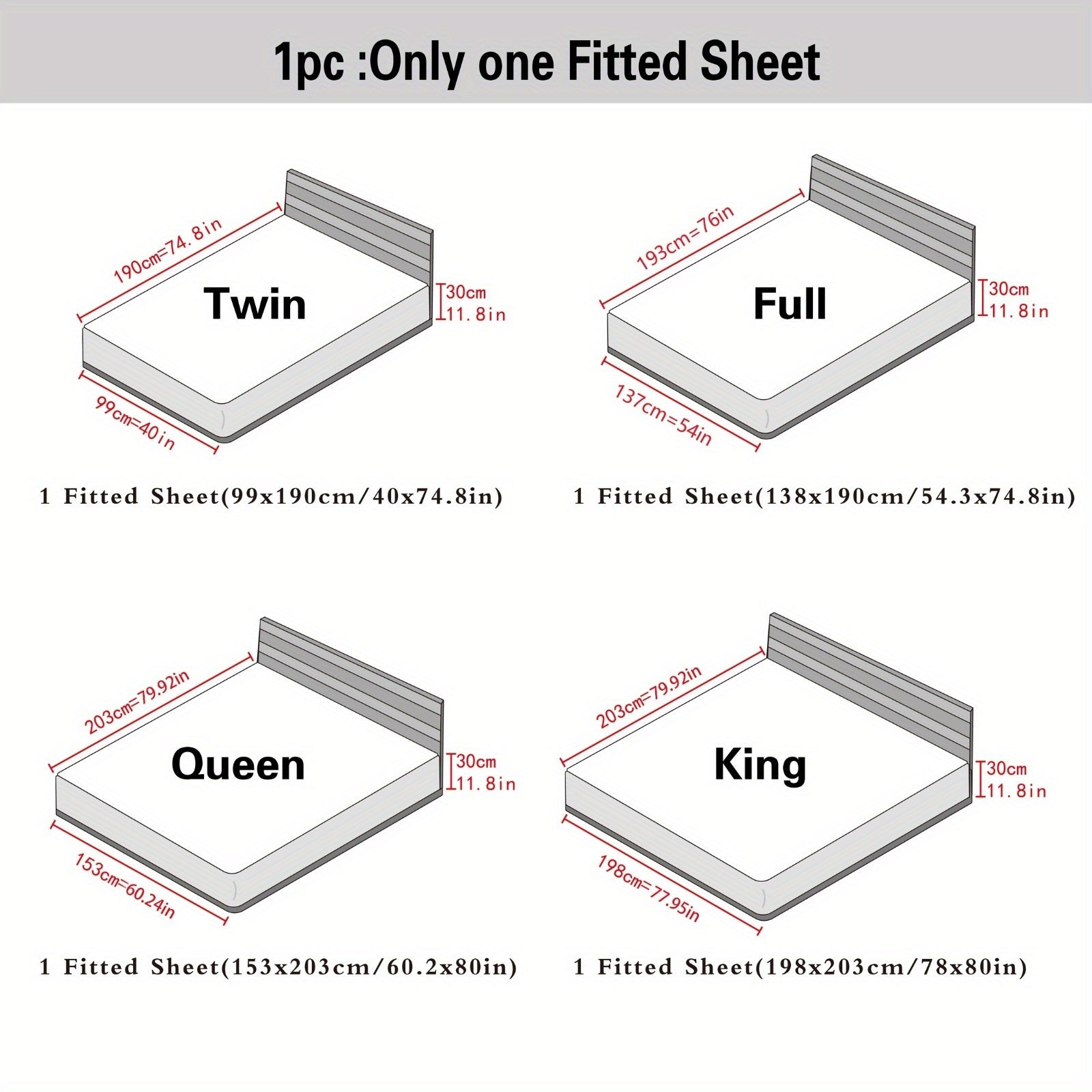 1pc :Only one Fitted Sheet

190cm=74.8in

Twin

30cm
11.8in

99cm=40in

1 Fitted Sheet(99x190cm/40x74.8in)

193cm=76in

Full

30cm
11.8in

137cm=54in

1 Fitted Sheet(138x190cm/54.3x74.8in)

203cm=79.92in

Queen

30cm
11.8in

153cm=60.24in

1 Fitted Sheet(153x203cm/60.2x80in)

203cm=79.92in

King

30cm
11.8in

198cm=77.95in

1 Fitted Sheet(198x203cm/78x80in)