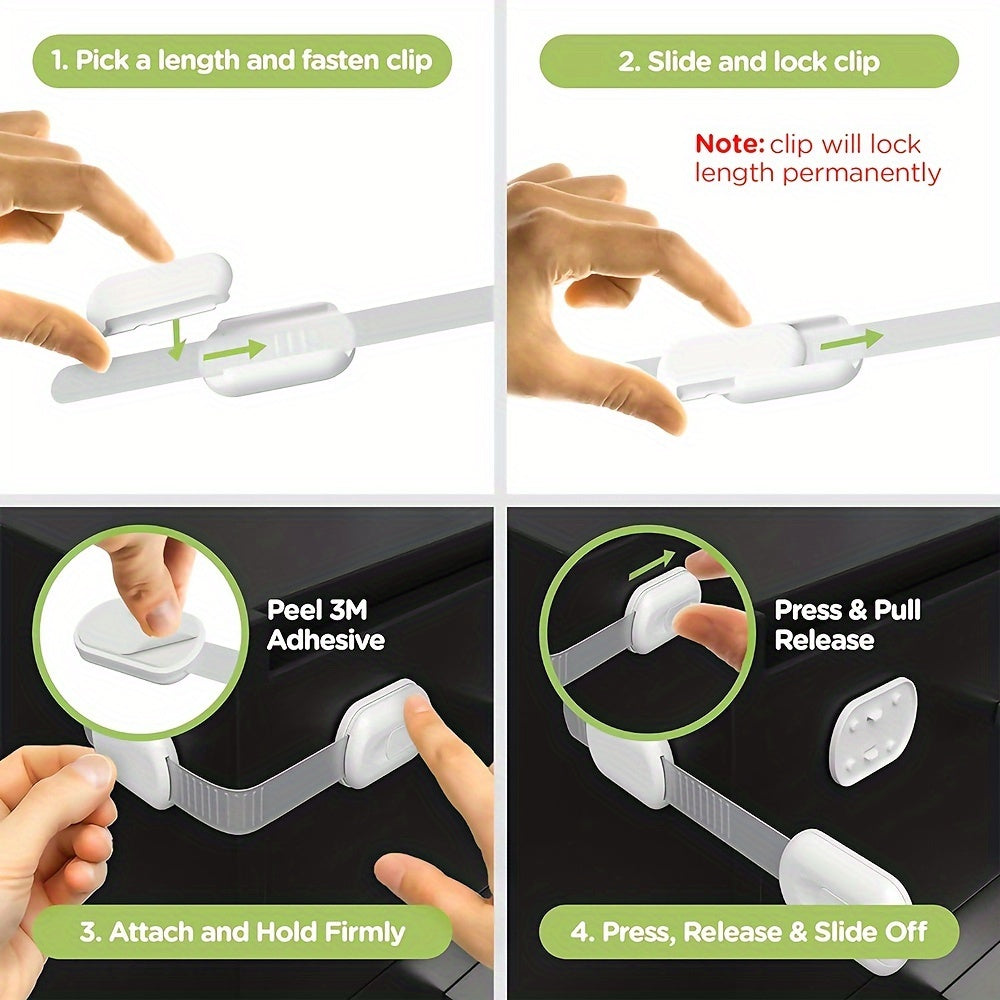 1. Pick a length and fasten clip

2. Slide and lock clip

Note: clip will lock length permanently

Peel 3M Adhesive

3. Attach and Hold Firmly

Press & Pull Release

4. Press, Release & Slide Off