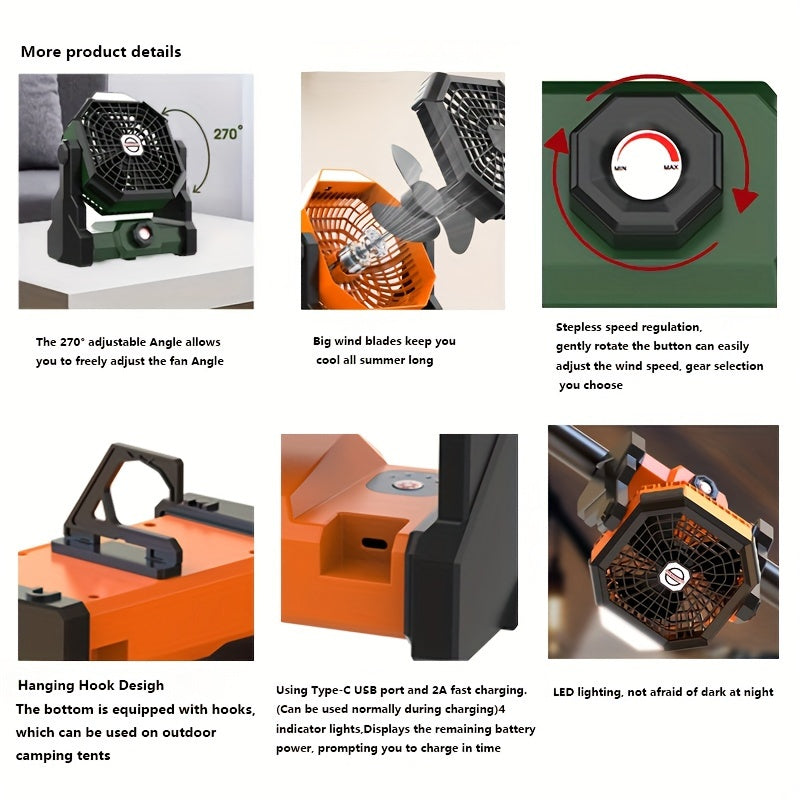 More product details

270°

MIN MAX

The 270° adjustable Angle allows you to freely adjust the fan Angle

Big wind blades keep you cool all summer long

Stepless speed regulation, gently rotate the button can easily adjust the wind speed, gear selection you choose

Hanging Hook Desigh
The bottom is equipped with hooks, which can be used on outdoor camping tents

Using Type-C USB port and 2A fast charging. (Can be used normally during charging)4 indicator lights,Displays the remaining battery power, prompting you to charge in time

LED lighting, not afraid of dark at night