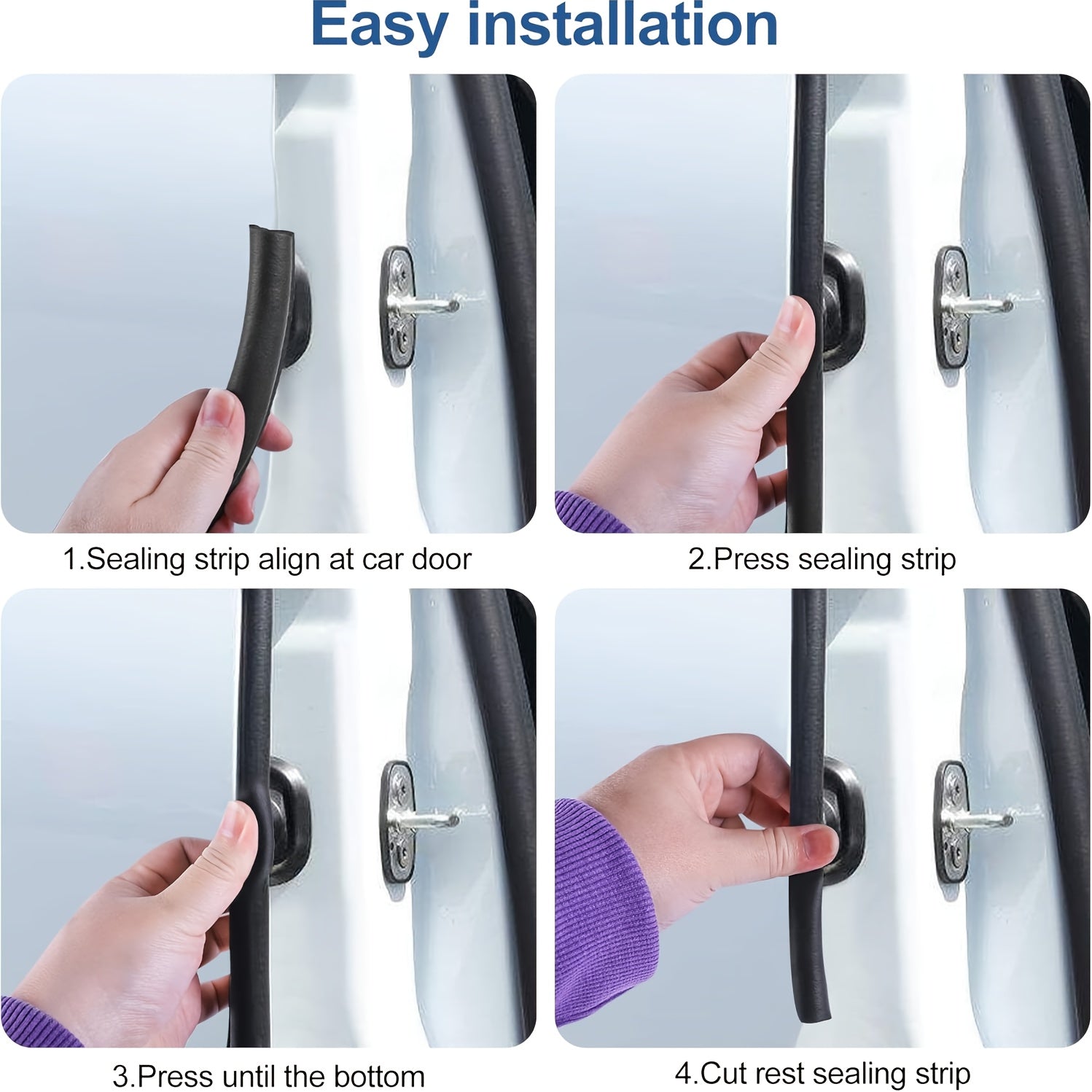 Easy installation

1.Sealing strip align at car door

2.Press sealing strip

3.Press until the bottom

4.Cut rest sealing strip