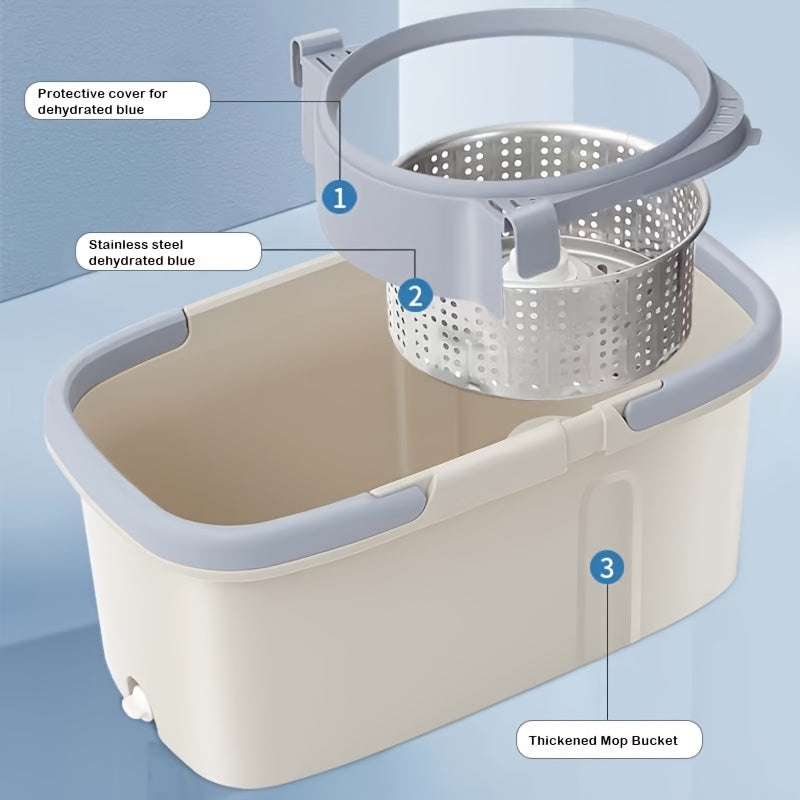 Protective cover for dehydrated blue

1

Stainless steel dehydrated blue

2

3

Thickened Mop Bucket