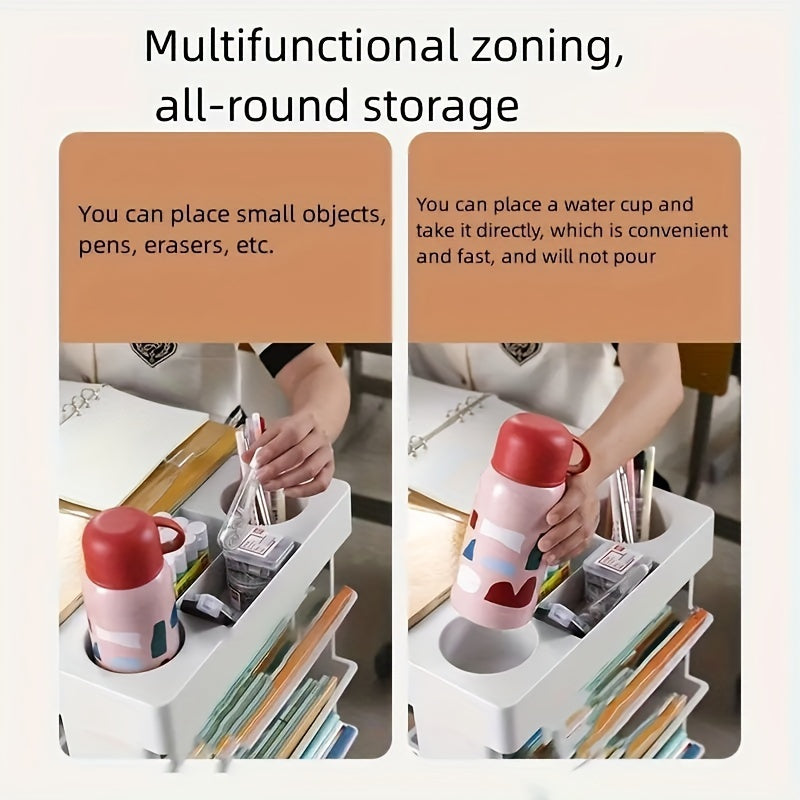 Multifunctional zoning, all-round storage

You can place small objects, pens, erasers, etc.

You can place a water cup and take it directly, which is convenient and fast, and will not pour