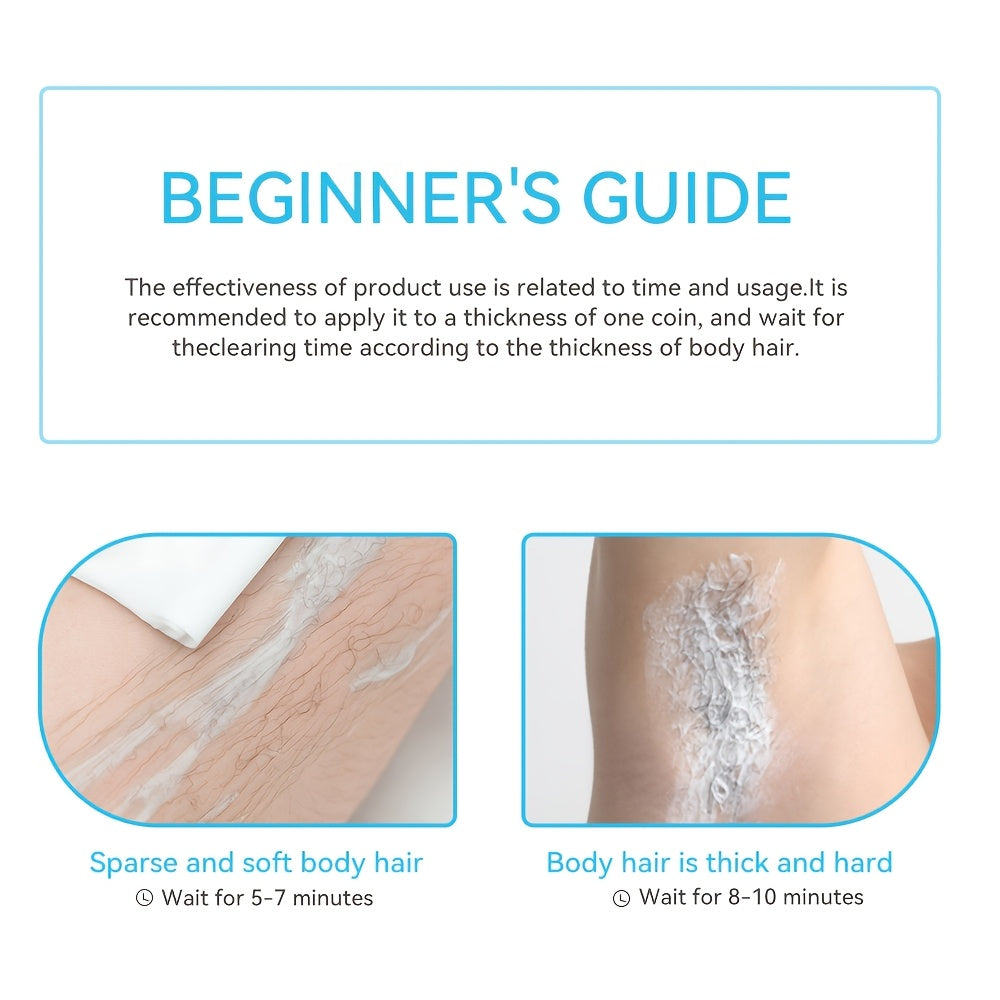 BEGINNER'S GUIDE

The effectiveness of product use is related to time and usage.It is recommended to apply it to a thickness of one coin, and wait for theclearing time according to the thickness of body hair.

Sparse and soft body hair
Wait for 5-7 minutes

Body hair is thick and hard
Wait for 8-10 minutes