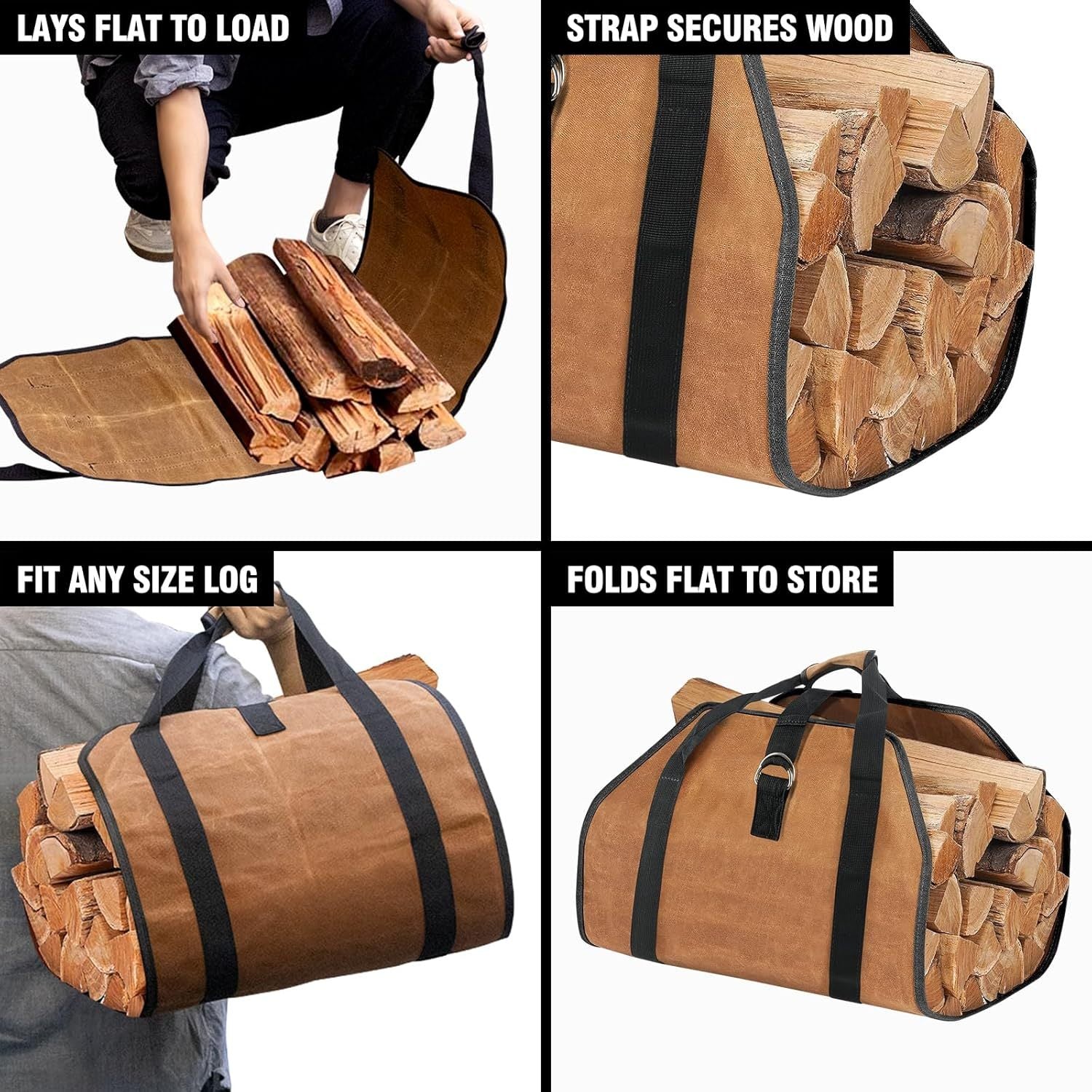 LAYS FLAT TO LOAD

STRAP SECURES WOOD

FIT ANY SIZE LOG

FOLDS FLAT TO STORE