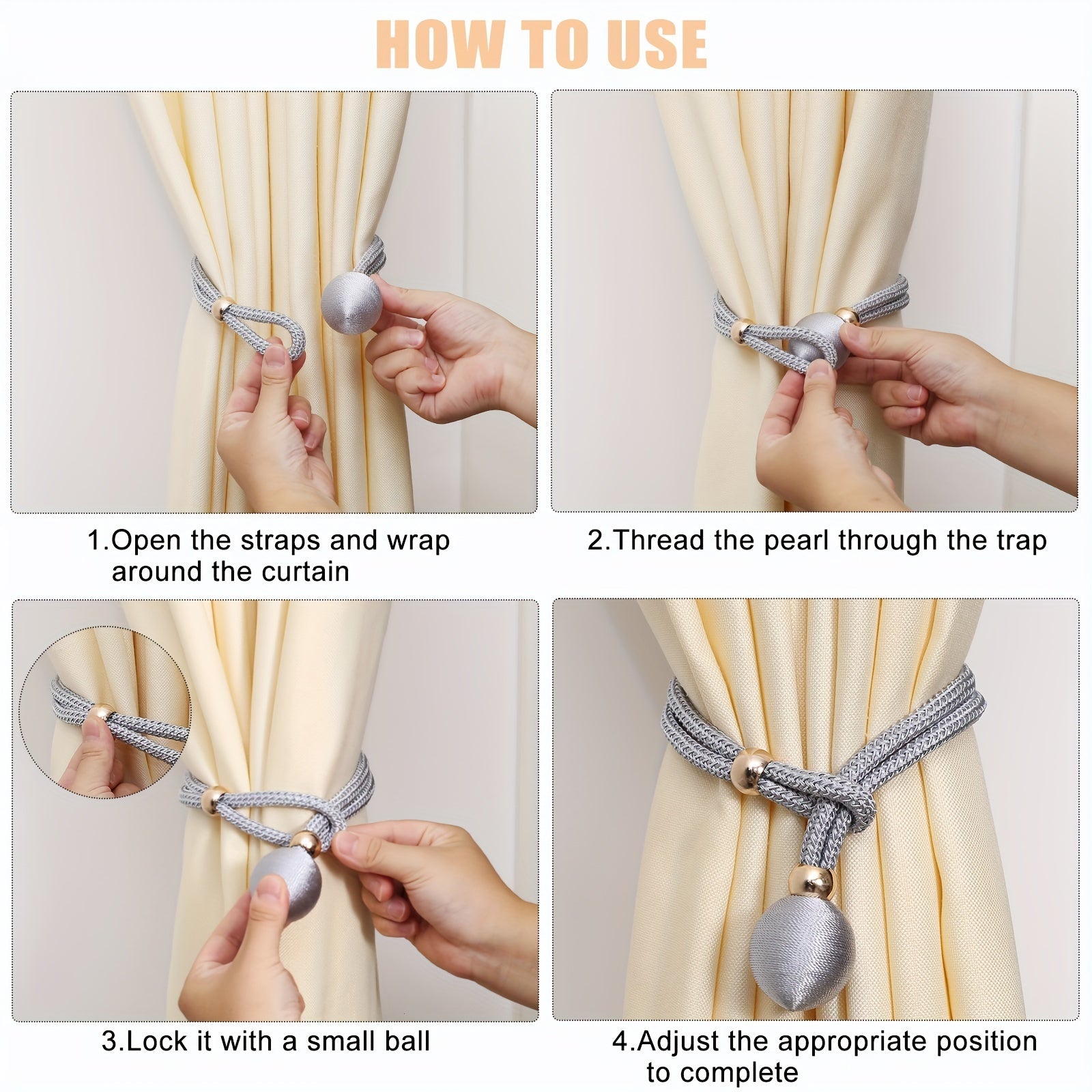 HOW TO USE

1.Open the straps and wrap around the curtain

2.Thread the pearl through the trap

3.Lock it with a small ball

4.Adjust the appropriate position to complete