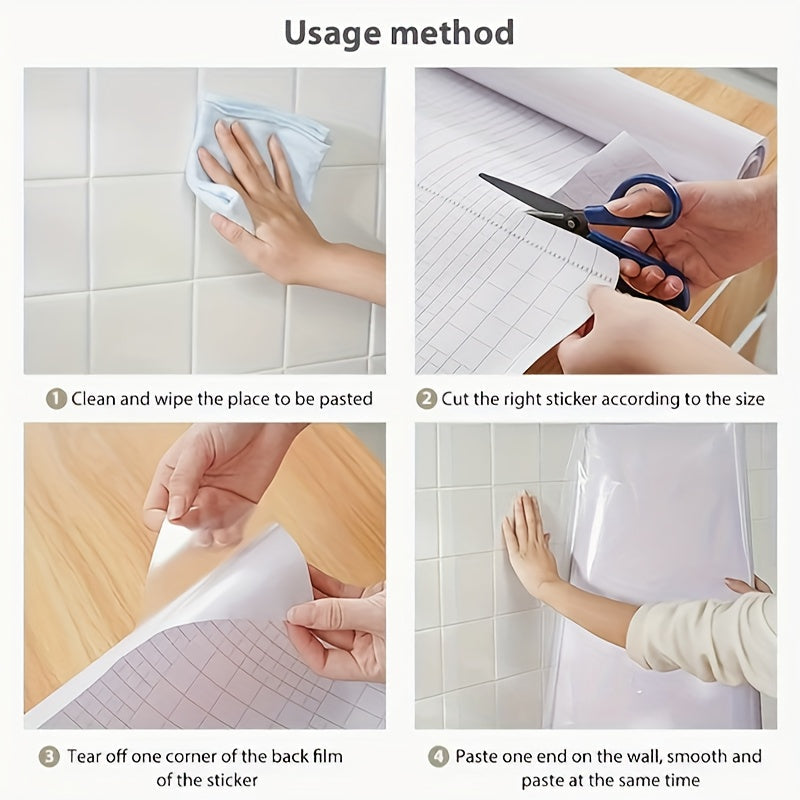 Usage method

1 Clean and wipe the place to be pasted

2 Cut the right sticker according to the size

3 Tear off one corner of the back film of the sticker

4 Paste one end on the wall, smooth and paste at the same time