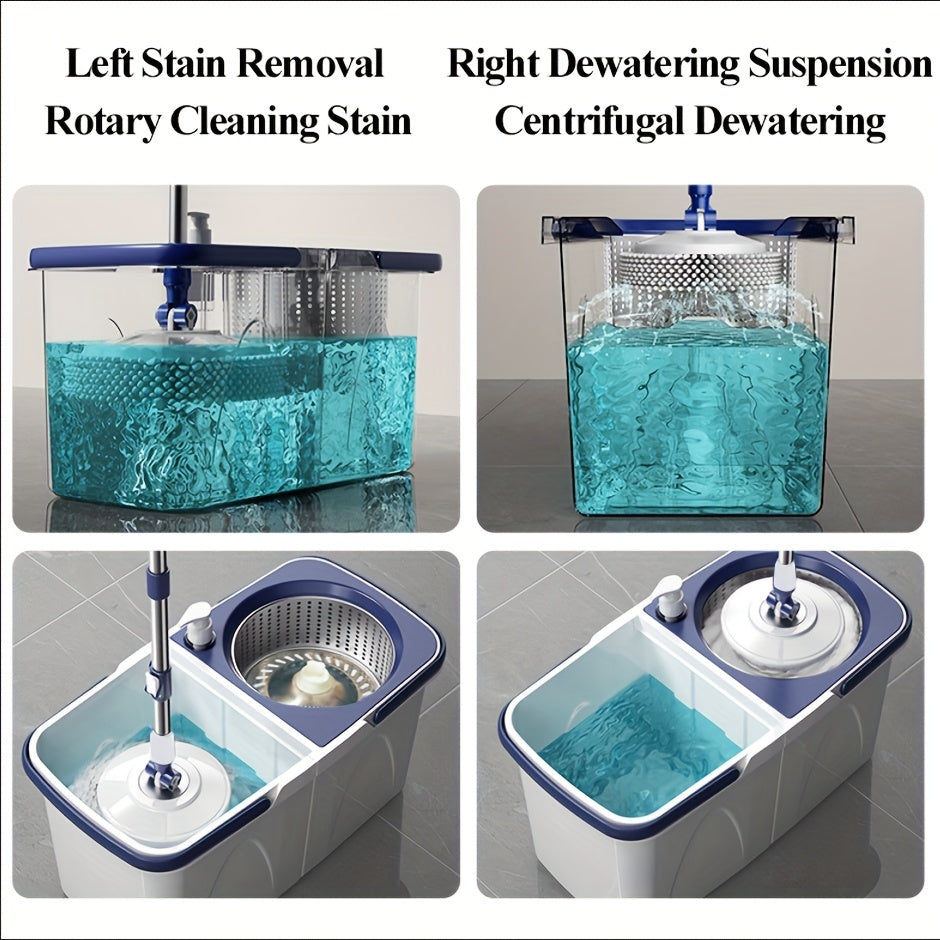 Left Stain Removal
Rotary Cleaning Stain

Right Dewatering Suspension
Centrifugal Dewatering