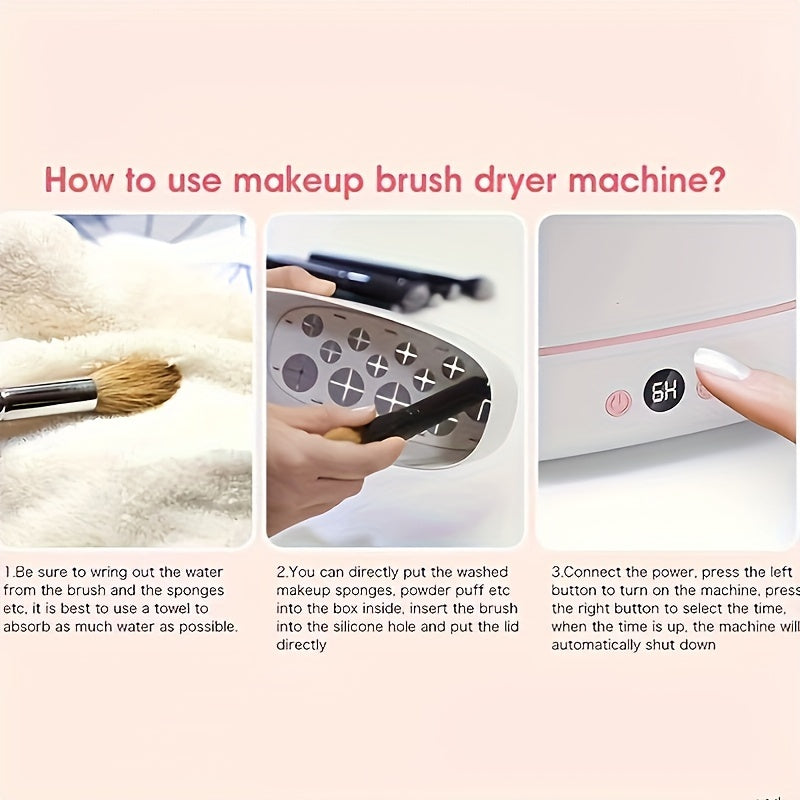 How to use makeup brush dryer machine?

6H

1.Be sure to wring out the water from the brush and the sponges etc, it is best to use a towel to absorb as much water as possible.

2.You can directly put the washed makeup sponges, powder puff etc into the box inside, insert the brush into the silicone hole and put the lid directly

3.Connect the power, press the left button to turn on the machine, press the right button to select the time, when the time is up, the machine will automatically shut down