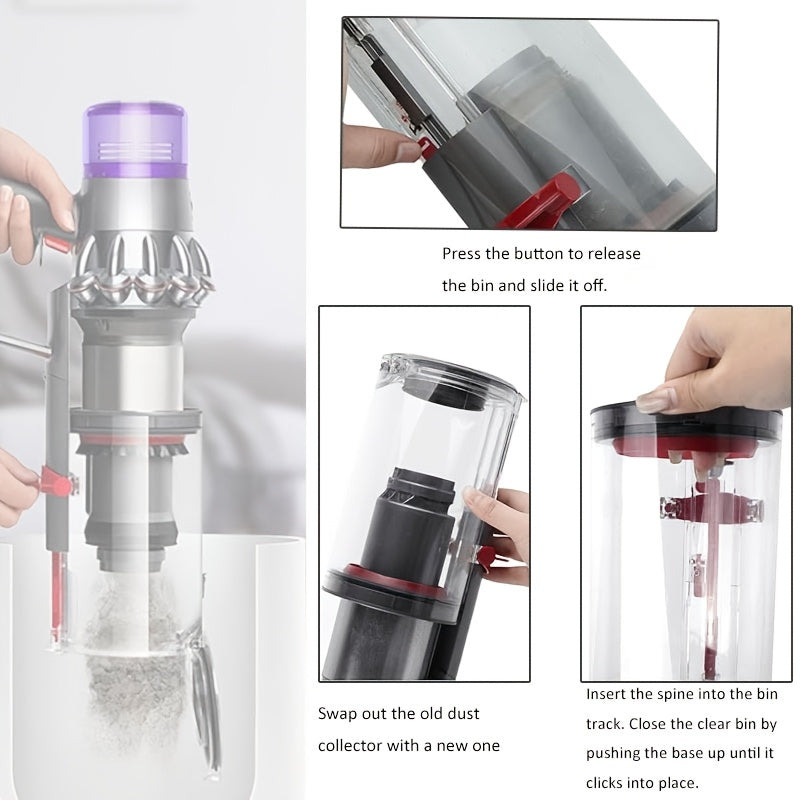 Press the button to release the bin and slide it off.

Swap out the old dust collector with a new one

Insert the spine into the bin track. Close the clear bin by pushing the base up until it clicks into place.