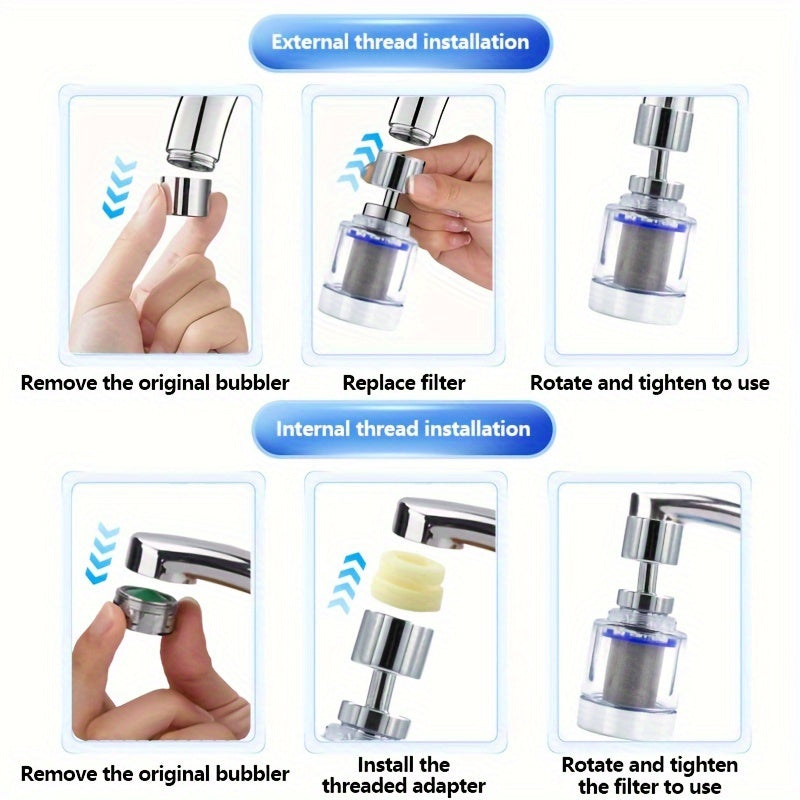 External thread installation

Remove the original bubbler

Replace filter

Rotate and tighten to use

Internal thread installation

Remove the original bubbler

Install the threaded adapter

Rotate and tighten the filter to use