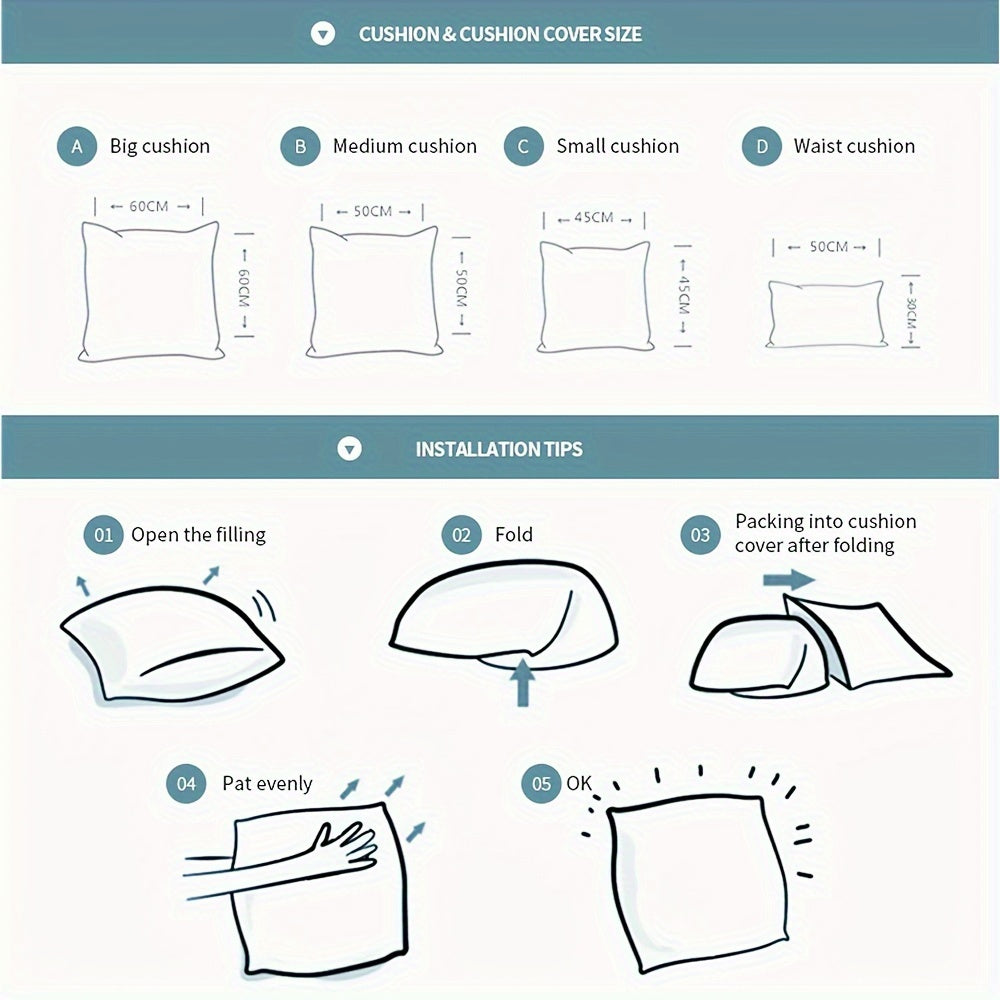 CUSHION & CUSHION COVER SIZE

A Big cushion

B Medium cushion

C Small cushion

D Waist cushion

60CM

60CM

50CM

50CM

45CM

45CM

50CM

30CM

INSTALLATION TIPS

01 Open the filling

02 Fold

03 Packing into cushion cover after folding

04 Pat evenly

05 OK