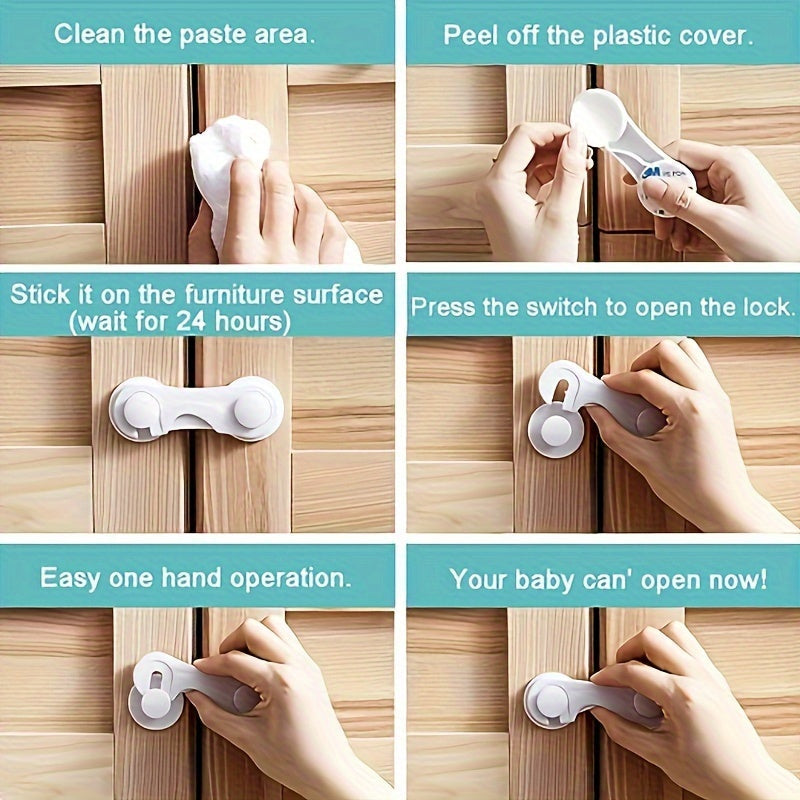 Clean the paste area.

Peel off the plastic cover.

3M

Stick it on the furniture surface (wait for 24 hours)

Press the switch to open the lock.

Easy one hand operation.

Your baby can' open now!