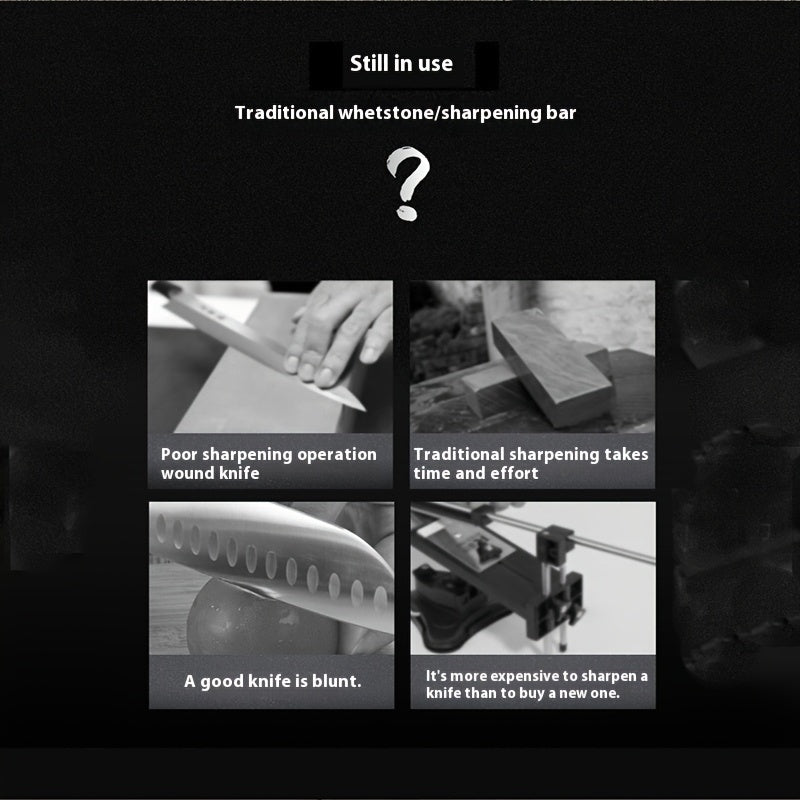 Still in use

Traditional whetstone/sharpening bar

?

Poor sharpening operation wound knife

Traditional sharpening takes time and effort

A good knife is blunt.

It's more expensive to sharpen a knife than to buy a new one.