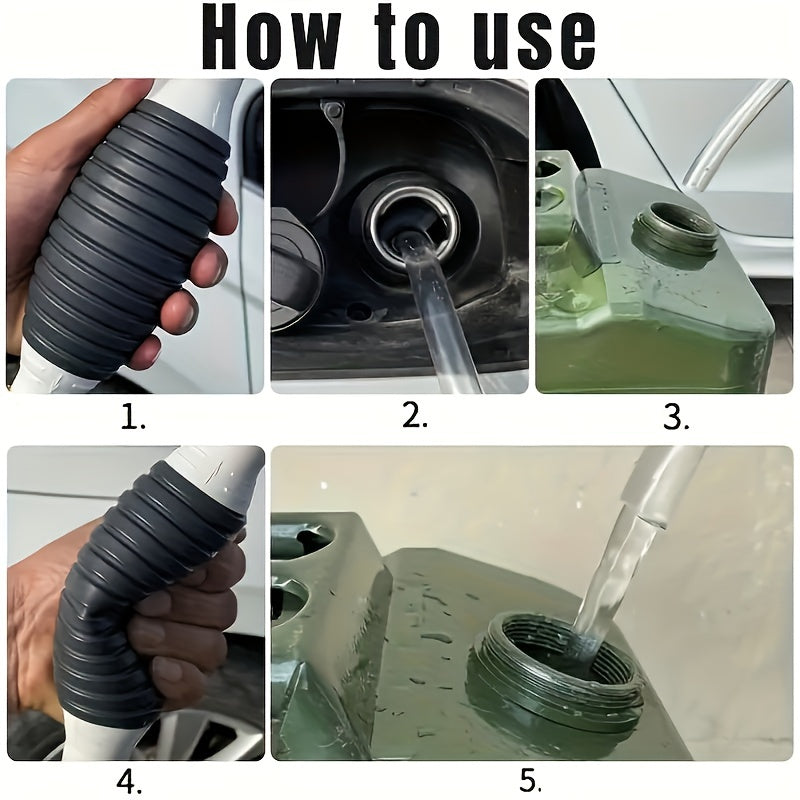 How to use

1.

2.

3.

4.

5.