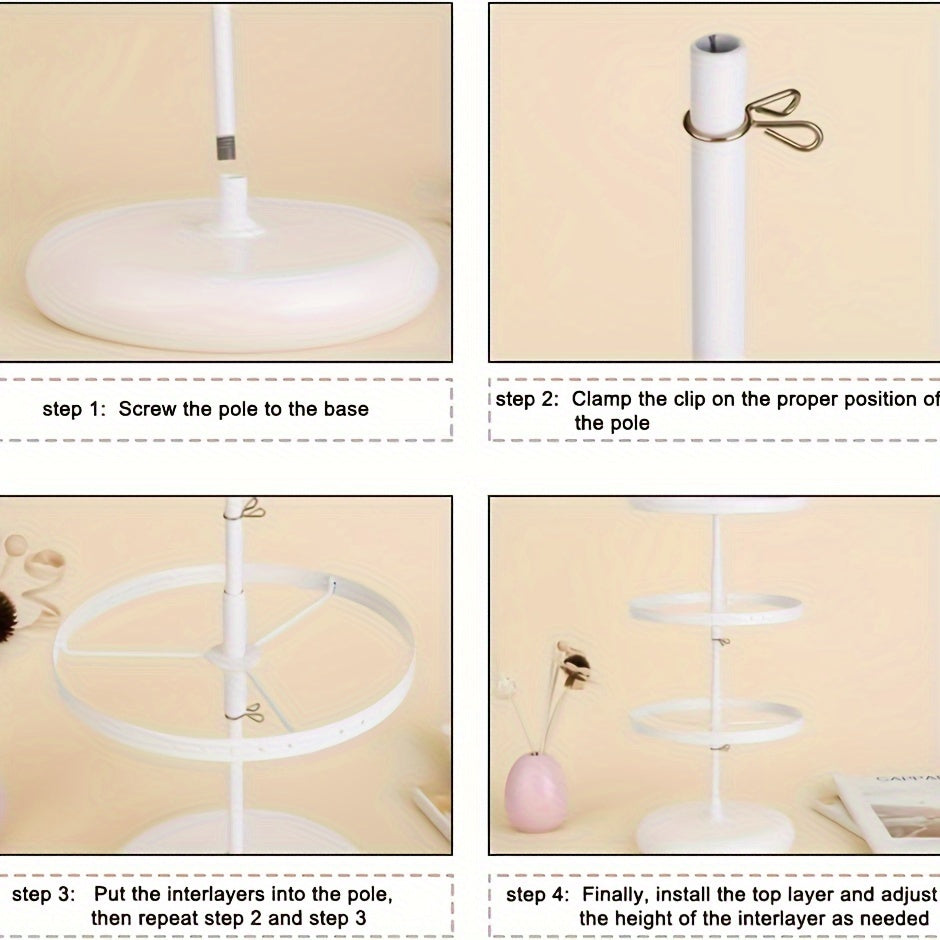 step 1: Screw the pole to the base

step 2: Clamp the clip on the proper position of the pole

step 3: Put the interlayers into the pole, then repeat step 2 and step 3

step 4: Finally, install the top layer and adjust the height of the interlayer as needed