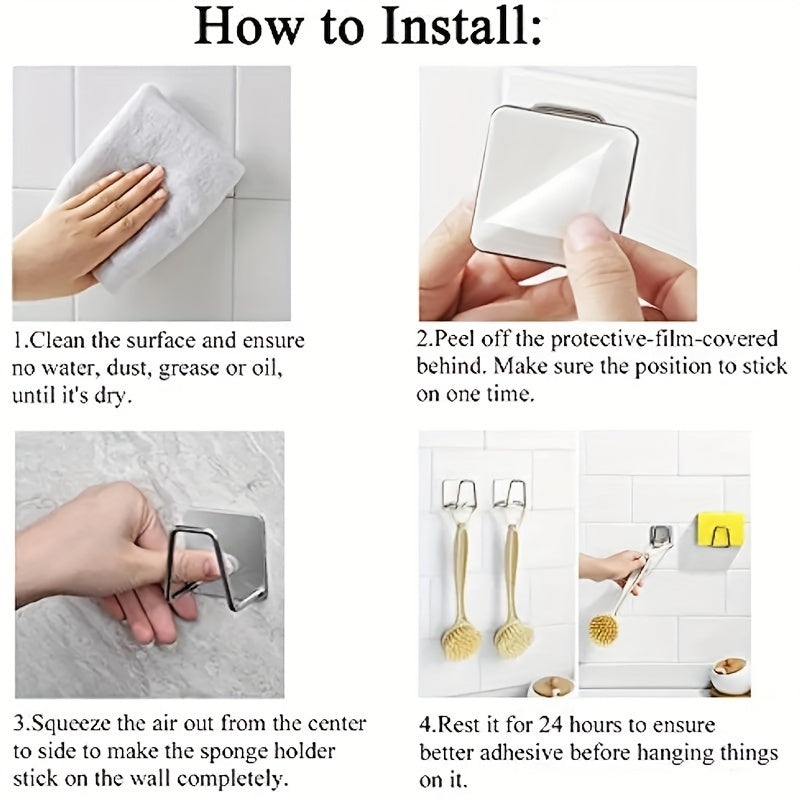 How to Install:

1.Clean the surface and ensure no water, dust, grease or oil, until it's dry.

2.Peel off the protective-film-covered behind. Make sure the position to stick on one time.

3.Squeeze the air out from the center to side to make the sponge holder stick on the wall completely.

4.Rest it for 24 hours to ensure better adhesive before hanging things on it.